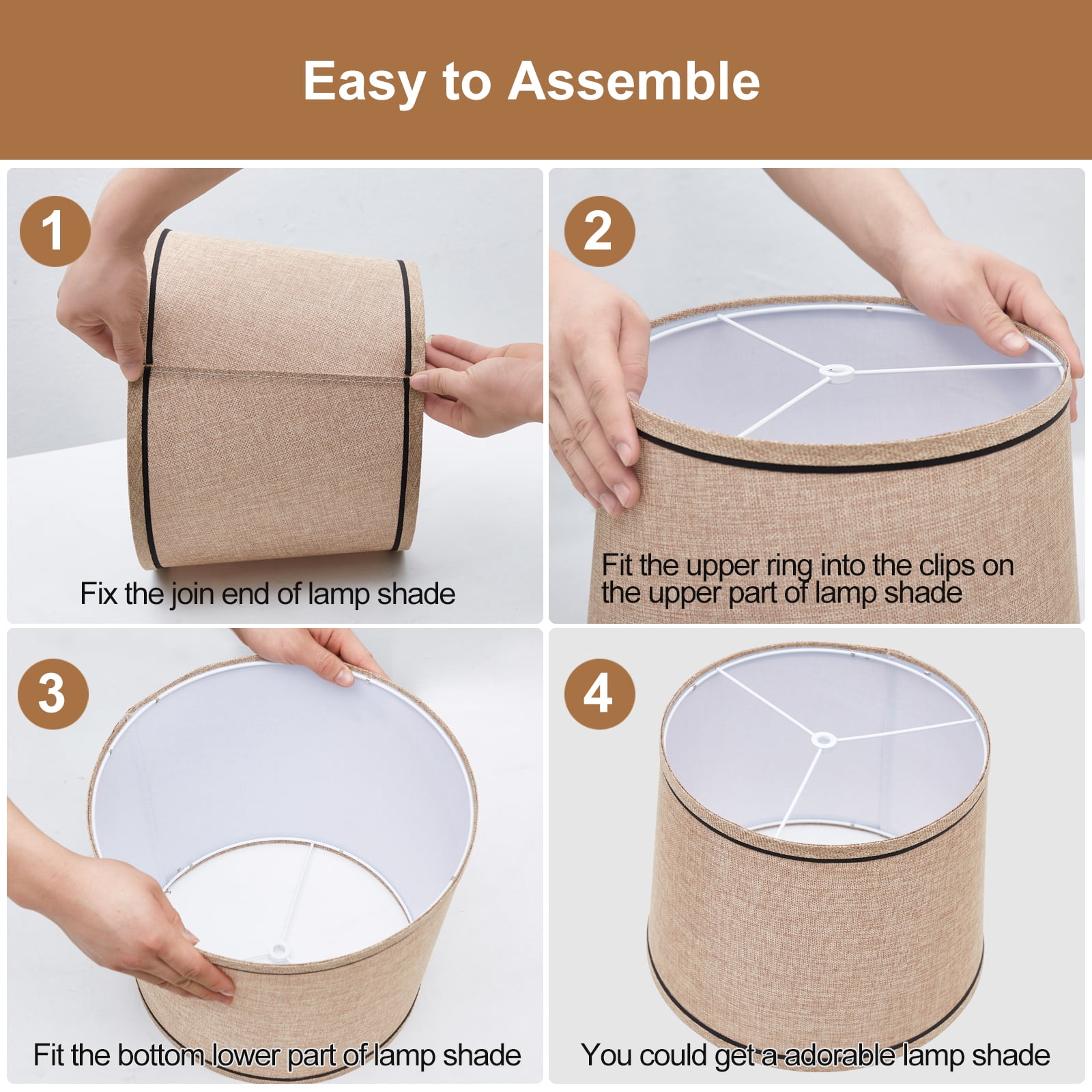 Easy to Assemble

1

Fix the join end of lamp shade

2

Fit the upper ring into the clips on the upper part of lamp shade

3

Fit the bottom lower part of lamp shade

4

You could get a adorable lamp shade