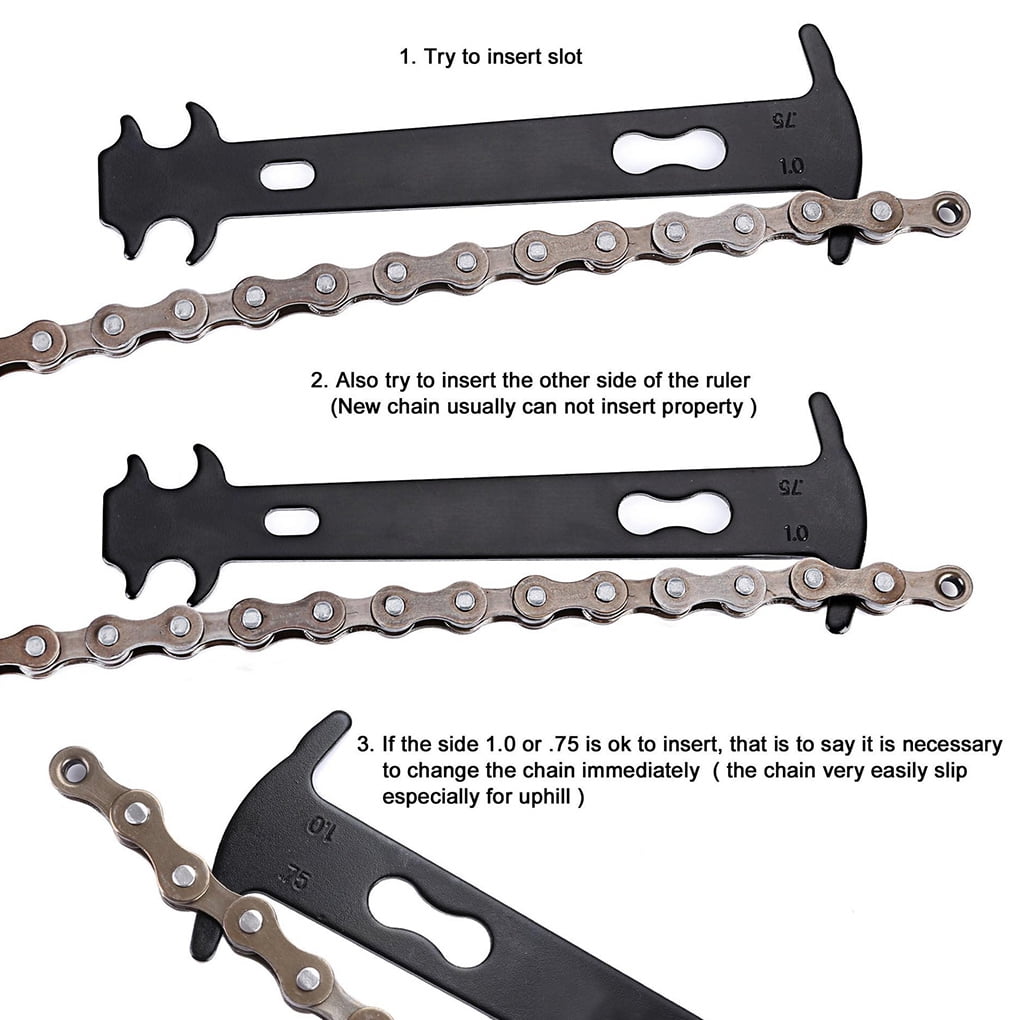 1. Try to insert slot

.75

1.0

2. Also try to insert the other side of the ruler
(New chain usually can not insert property )

.75

1.0

3. If the side 1.0 or .75 is ok to insert, that is to say it is necessary to change the chain immediately ( the chain very easily slip especially for uphill )

1.0

.75