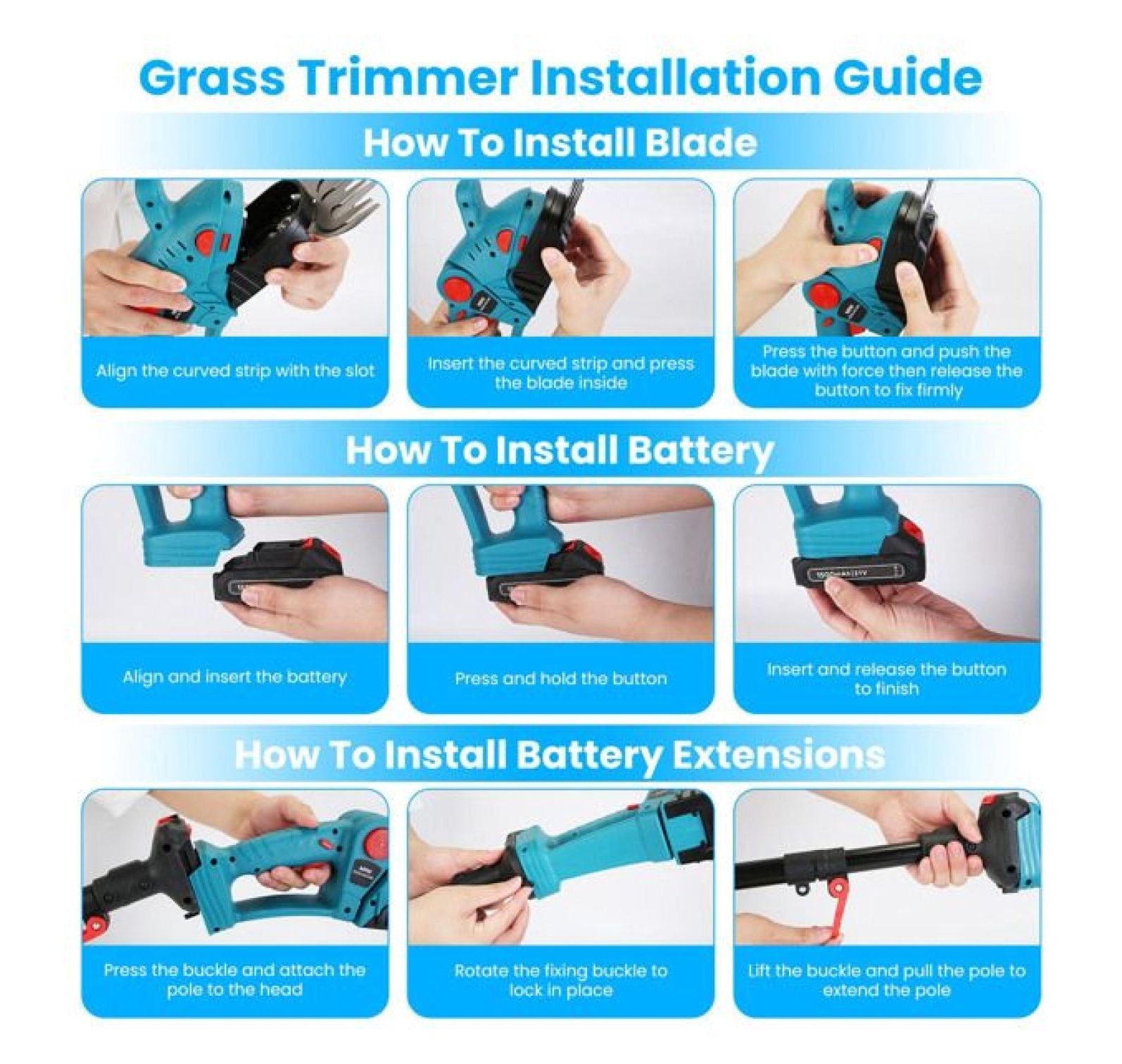 Grass Trimmer Installation Guide

How To Install Blade

Align the curved strip with the slot

Insert the curved strip and press the blade inside

Press the button and push the blade with force then release the button to fix firmly

How To Install Battery

Align and insert the battery

Press and hold the button

Insert and release the button to finish

How To Install Battery Extensions

Press the buckle and attach the pole to the head

Rotate the fixing buckle to lock in place

Lift the buckle and pull the pole to extend the pole