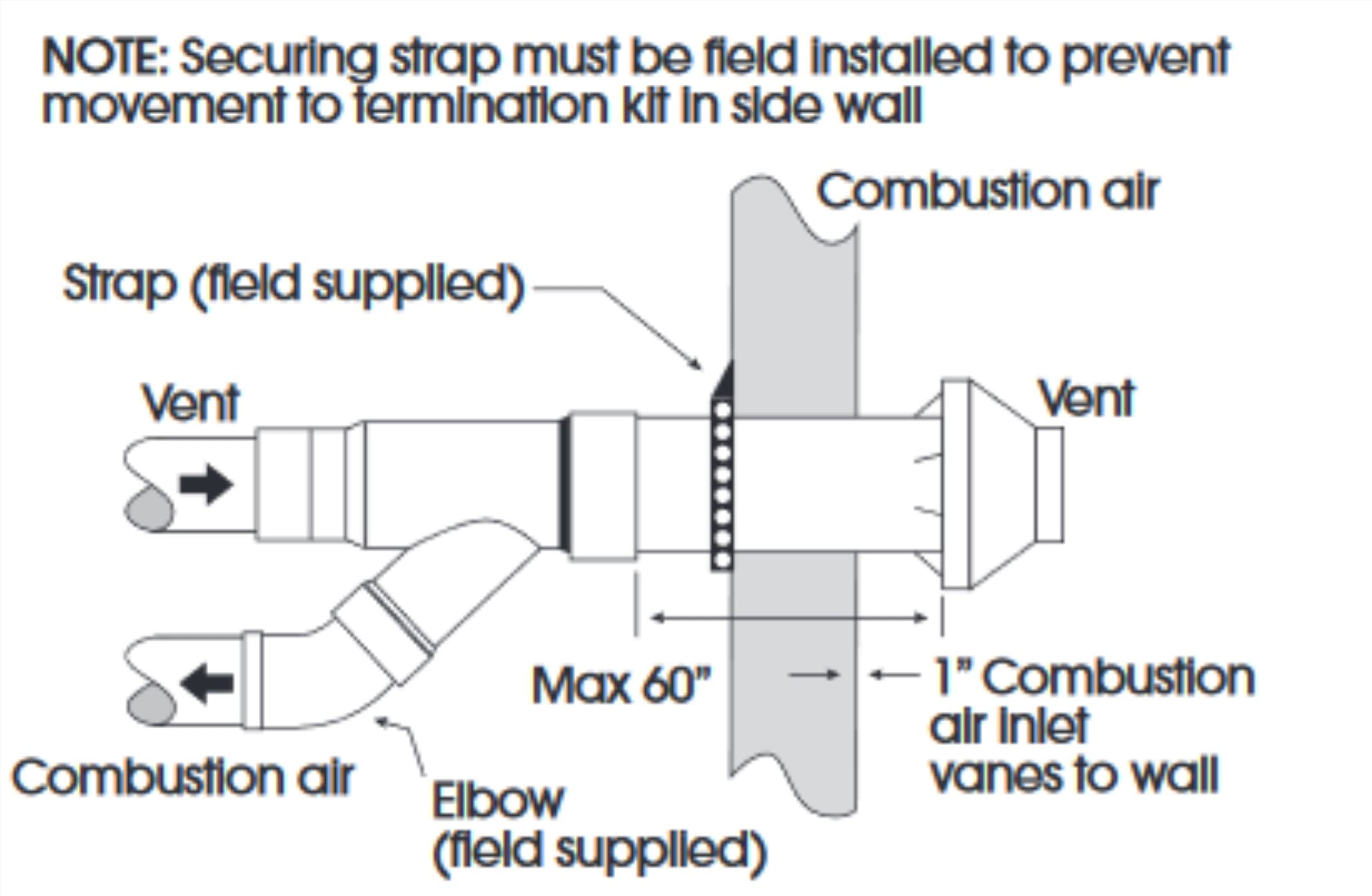 NOTE: Securing strap must be field installed to prevent movement to termination kit in side wall

Combustion air

Strap (field supplied)

Vent

Vent

Max 60"

1" Combustion air inlet vanes to wall

Combustion air

Elbow (field supplied)