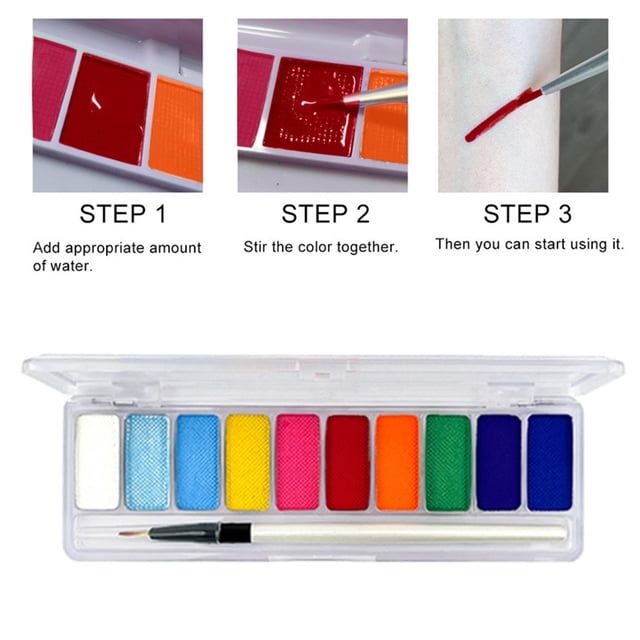 STEP 1

Add appropriate amount of water.

STEP 2

Stir the color together.

STEP 3

Then you can start using it.