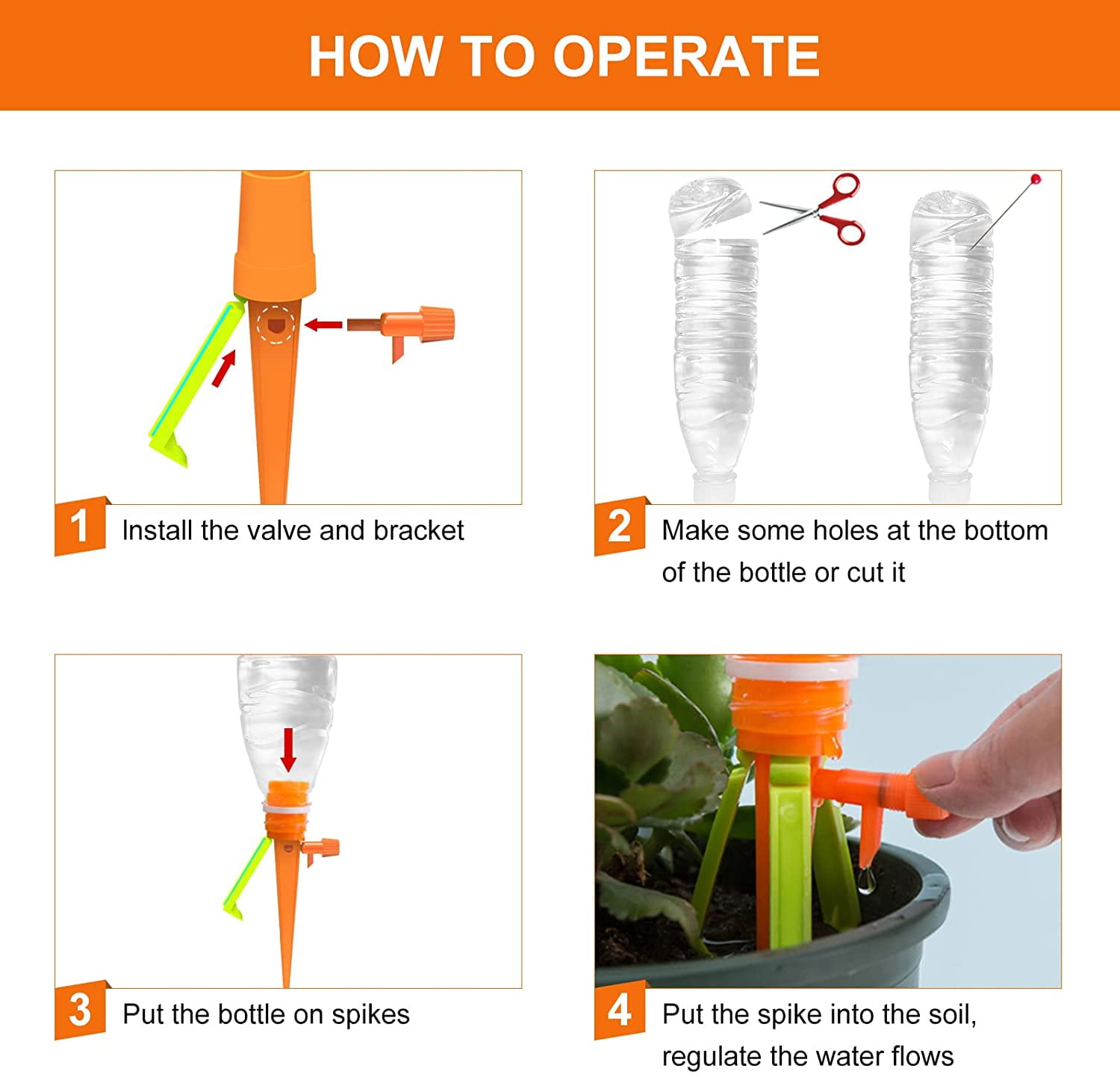 HOW TO OPERATE

1 Install the valve and bracket

2 Make some holes at the bottom of the bottle or cut it

3 Put the bottle on spikes

4 Put the spike into the soil, regulate the water flows