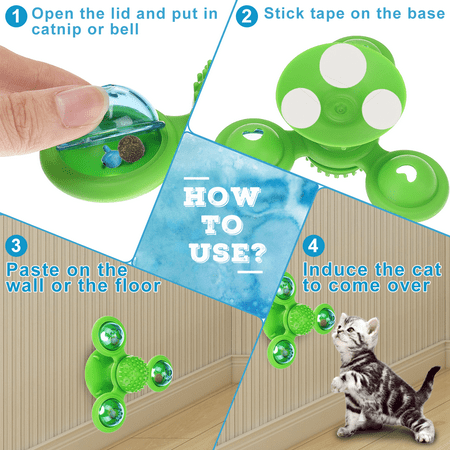 1 Open the lid and put in catnip or bell

2 Stick tape on the base

HOW TO USE?

3 Paste on the wall or the floor

4 Induce the cat to come over