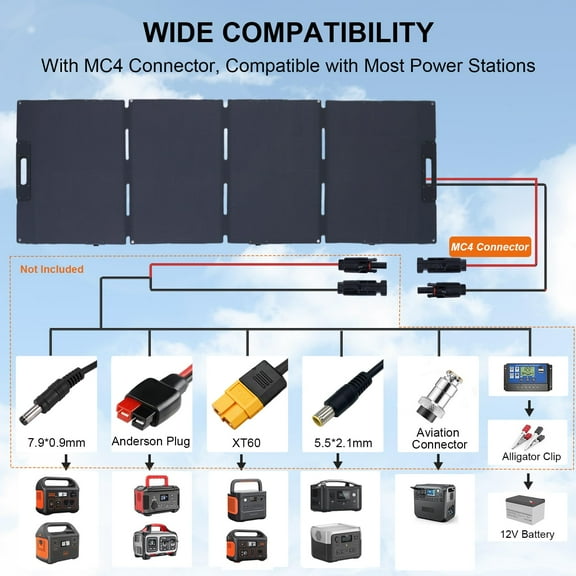 WIDE COMPATIBILITY

With MC4 Connector, Compatible with Most Power Stations

MC4 Connector

Not Included

7.9*0.9mm

Anderson Plug

XT60

5.5*2.1mm

Aviation Connector

Alligator Clip

12V Battery