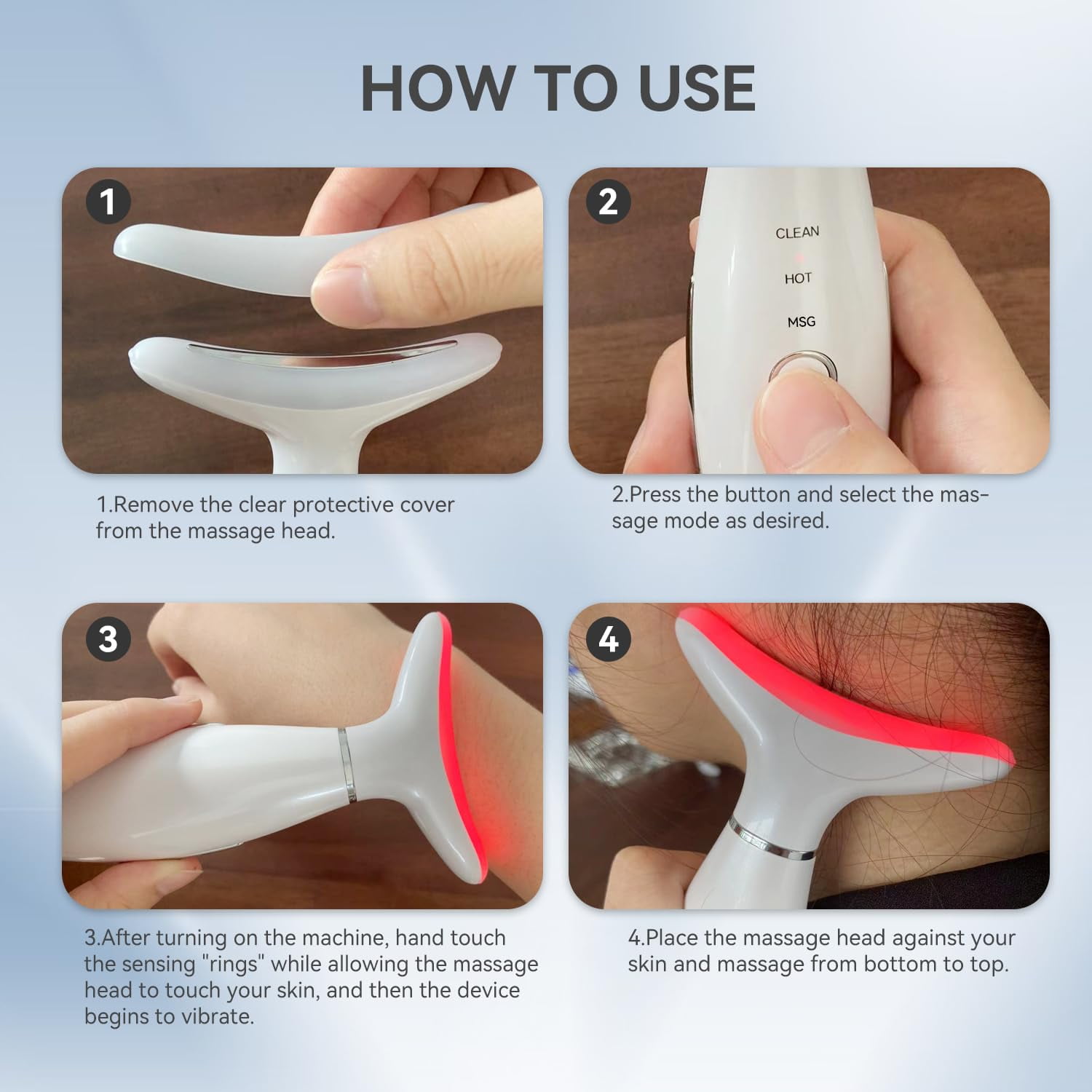 HOW TO USE

1

1.Remove the clear protective cover from the massage head.

2

CLEAN

HOT

MSG

2.Press the button and select the massage mode as desired.

3

3.After turning on the machine, hand touch the sensing "rings" while allowing the massage head to touch your skin, and then the device begins to vibrate.

4

4.Place the massage head against your skin and massage from bottom to top.