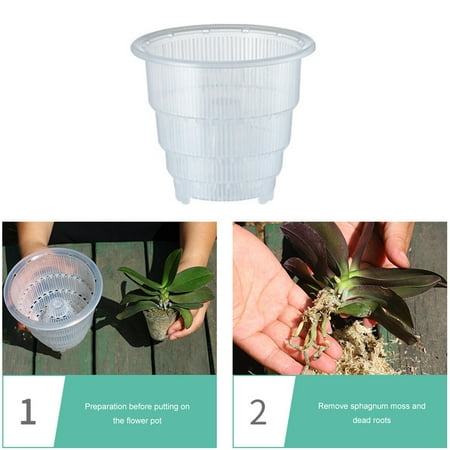 1

Preparation before putting on the flower pot

2

Remove sphagnum moss and dead roots