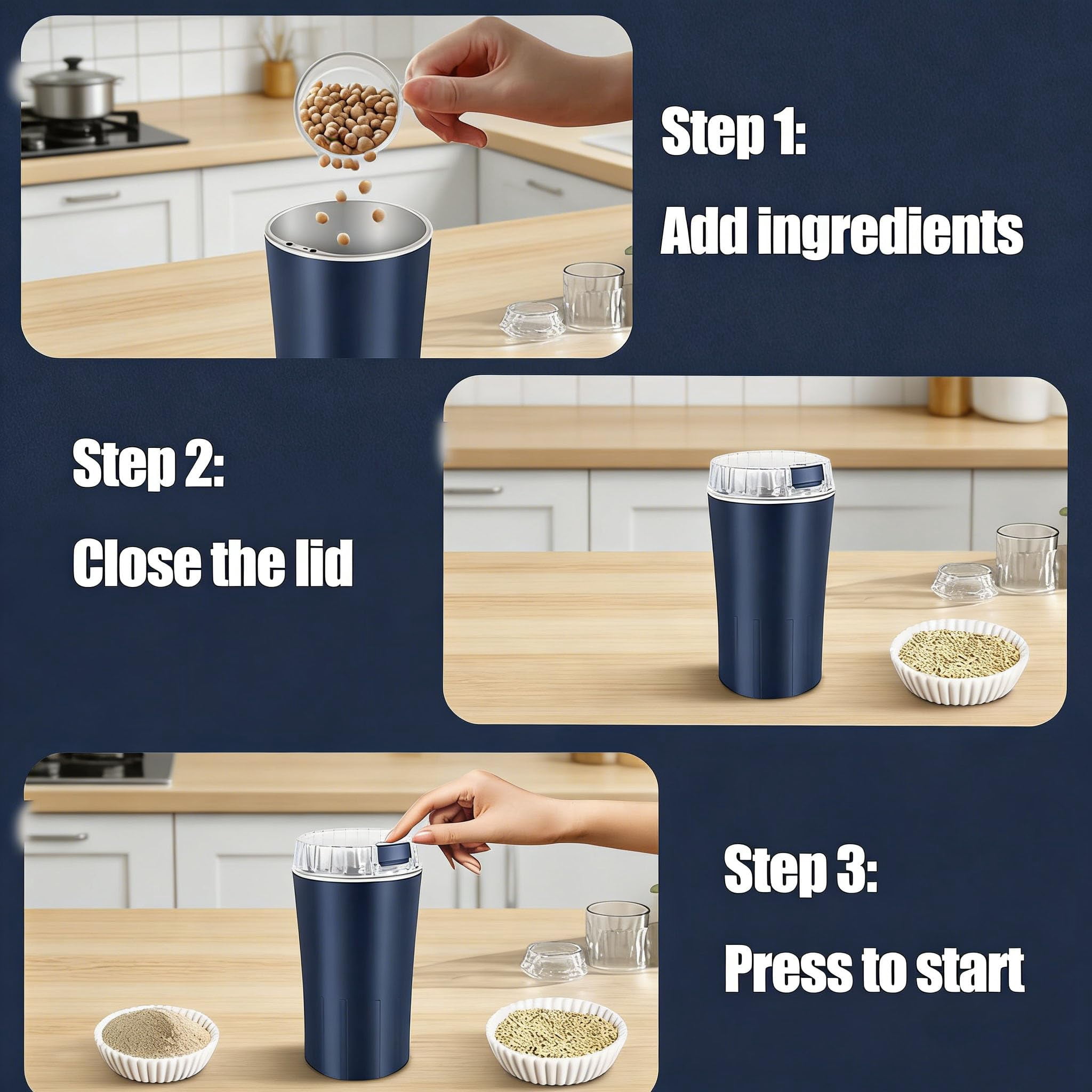 Step 1:

Add ingredients

Step 2:

Close the lid

Step 3:

Press to start