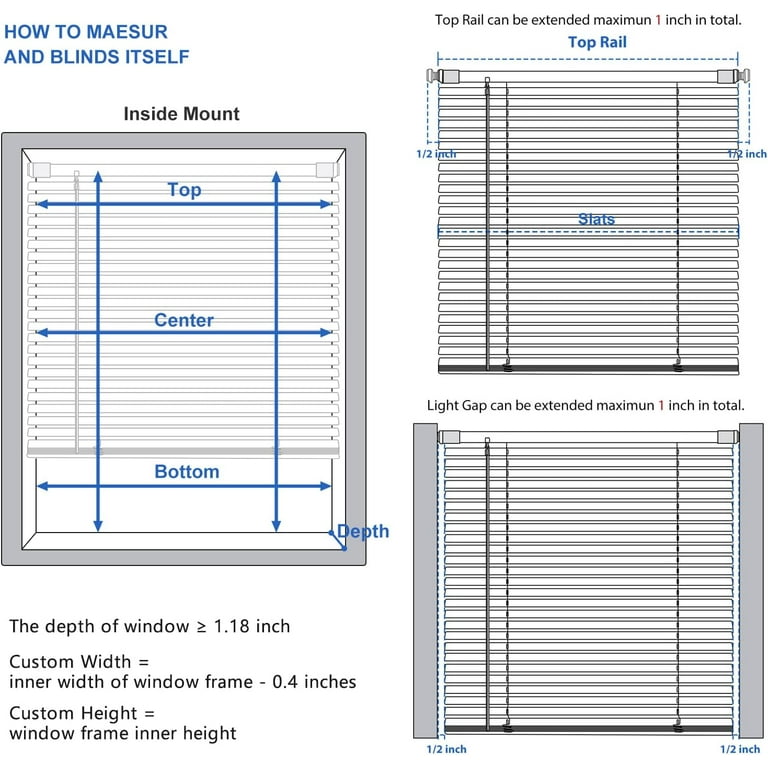 HOW TO MAESUR AND BLINDS ITSELF

Inside Mount

Top

Center

Bottom

Depth

The depth of window ≥ 1.18 inch

Custom Width = inner width of window frame - 0.4 inches

Custom Height = window frame inner height

Top Rail can be extended maximun 1 inch in total.

Top Rail

1/2 inch

1/2 inch

Slats

Light Gap can be extended maximun 1 inch in total.

1/2 inch

1/2 inch