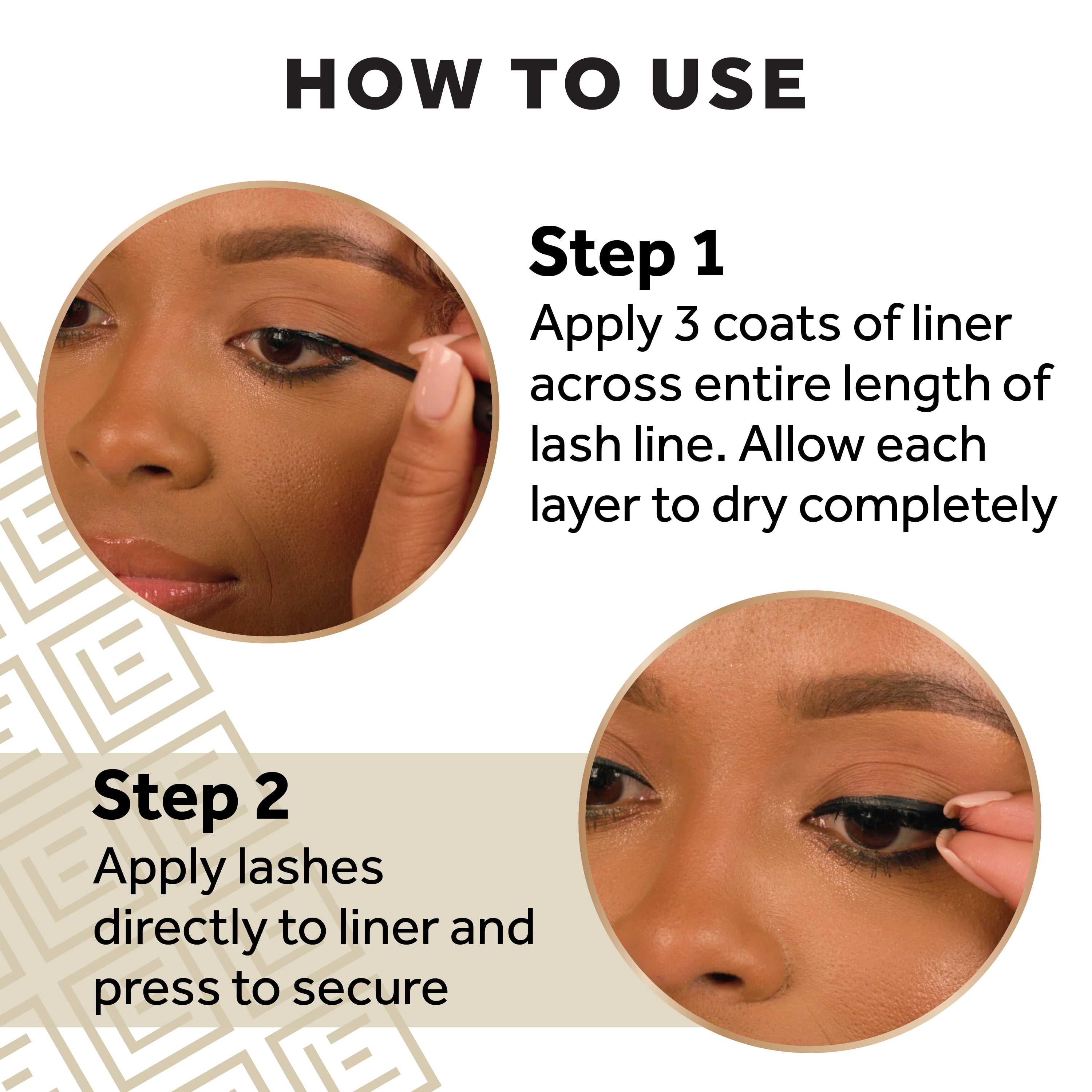 HOW TO USE

Step 1
Apply 3 coats of liner across entire length of lash line. Allow each layer to dry completely

Step 2
Apply lashes directly to liner and press to secure