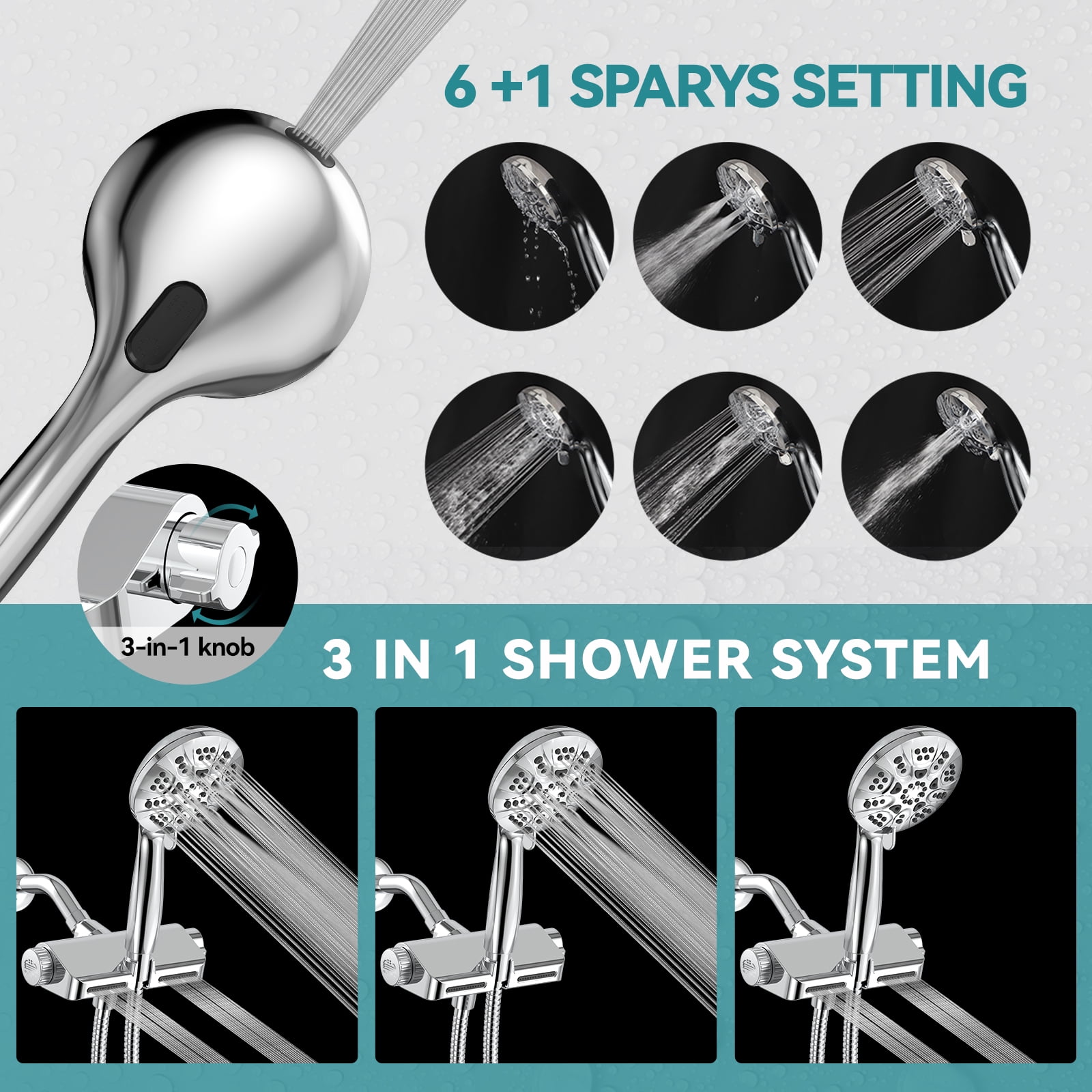 6 +1 SPARYS SETTING

3-in-1 knob

3 IN 1 SHOWER SYSTEM