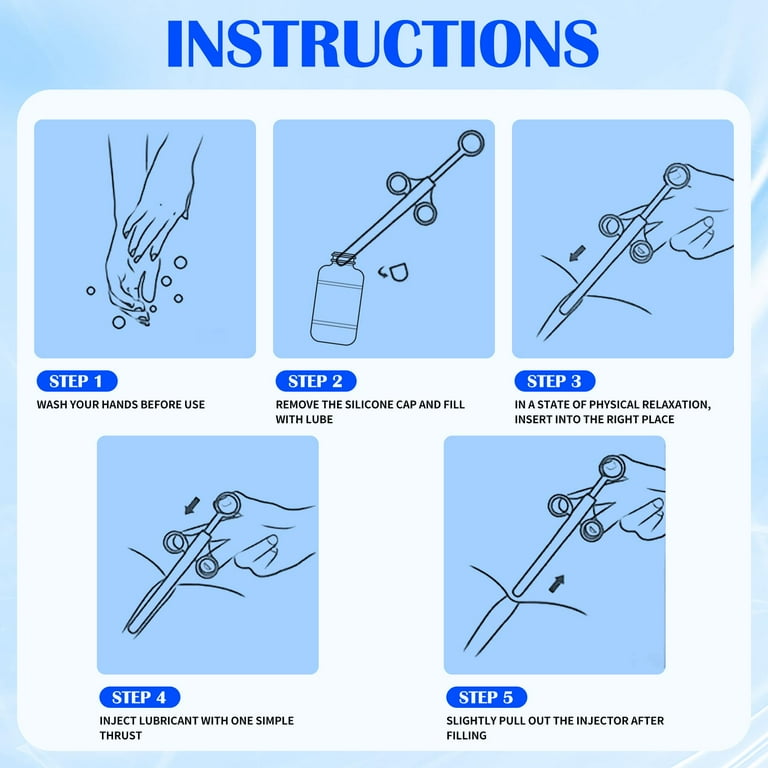 INSTRUCTIONS

STEP 1
WASH YOUR HANDS BEFORE USE

STEP 2
REMOVE THE SILICONE CAP AND FILL WITH LUBE

STEP 3
IN A STATE OF PHYSICAL RELAXATION, INSERT INTO THE RIGHT PLACE

STEP 4
INJECT LUBRICANT WITH ONE SIMPLE THRUST

STEP 5
SLIGHTLY PULL OUT THE INJECTOR AFTER FILLING