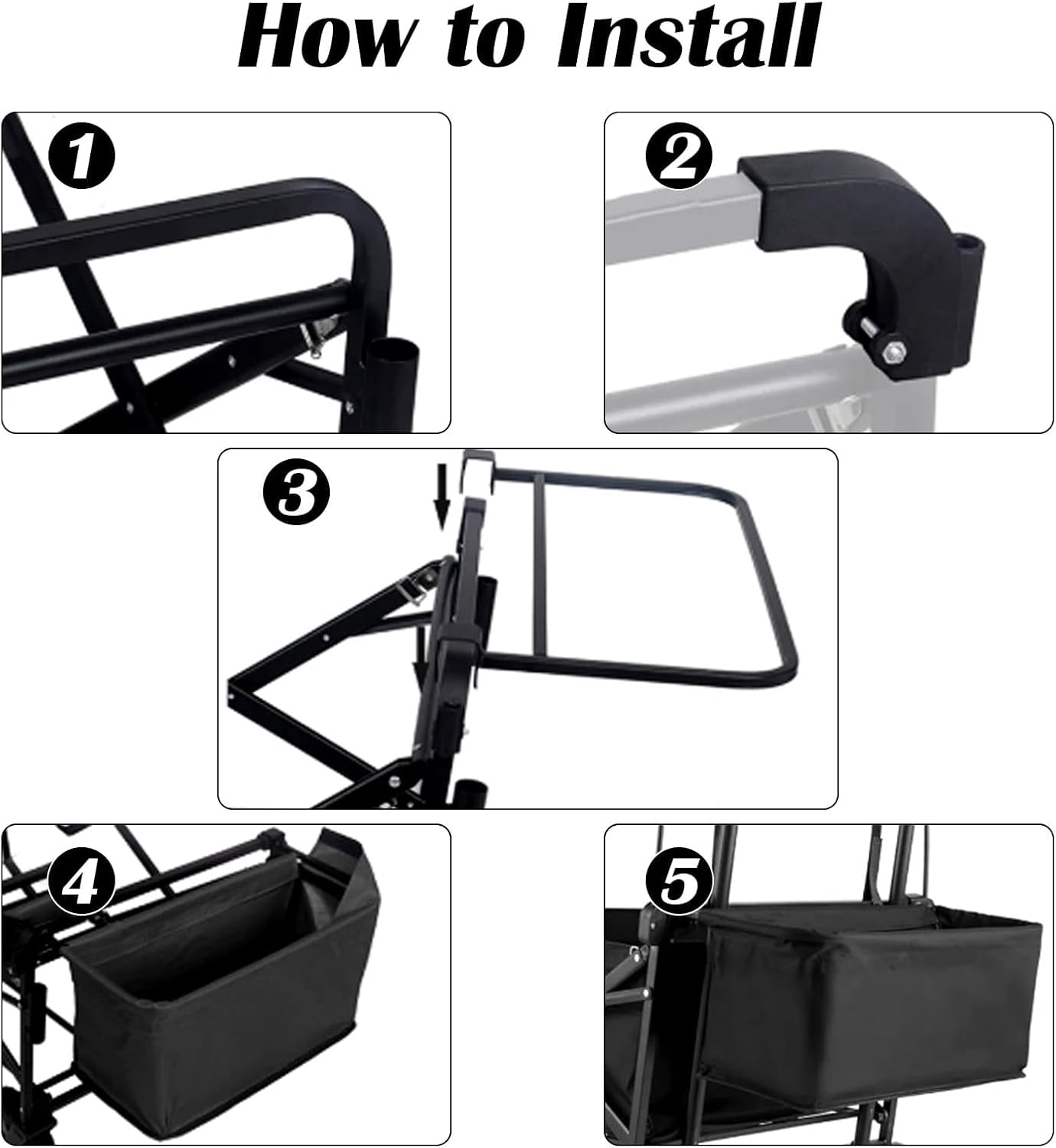 How to Install

1

2

3

4

5