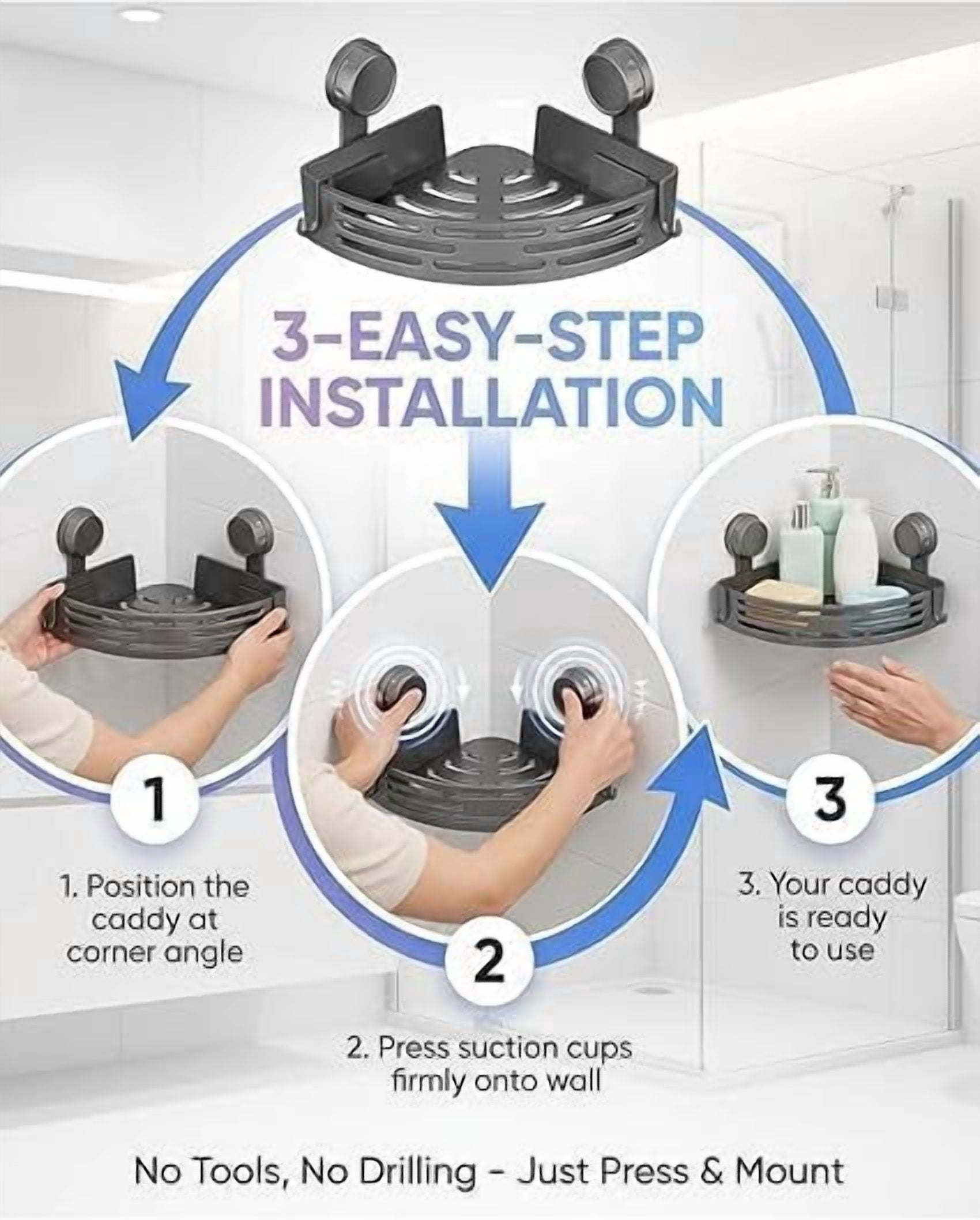 3-EASY-STEP INSTALLATION

1

1. Position the caddy at corner angle

2

2. Press suction cups firmly onto wall

3

3. Your caddy is ready to use

No Tools, No Drilling - Just Press & Mount