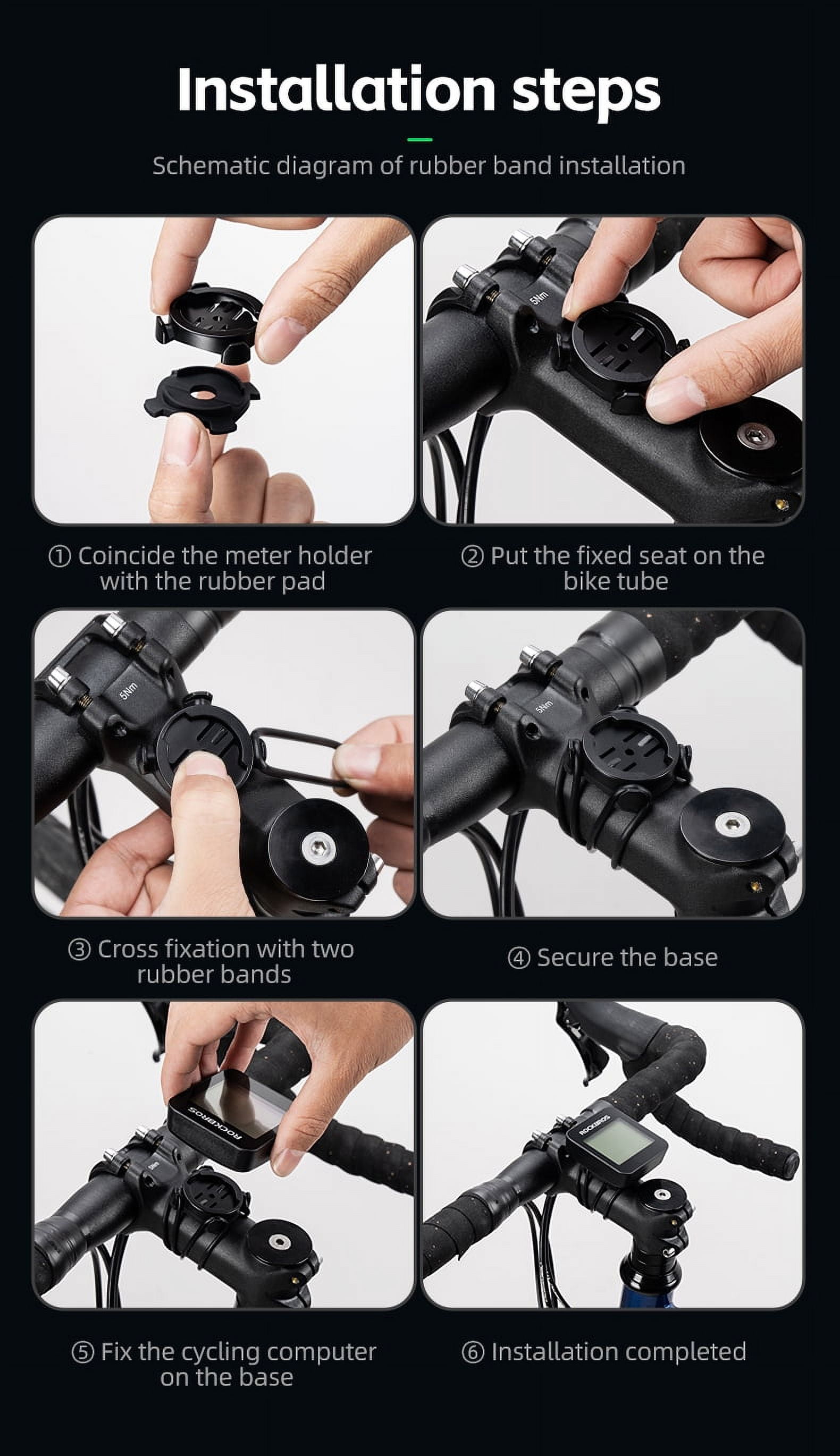 Installation steps

Schematic diagram of rubber band installation

5Nm

① Coincide the meter holder with the rubber pad

② Put the fixed seat on the bike tube

5Nm

5Nm

③ Cross fixation with two rubber bands

④ Secure the base

ROCKBROS

ROCKBROS

⑤ Fix the cycling computer on the base

⑥ Installation completed