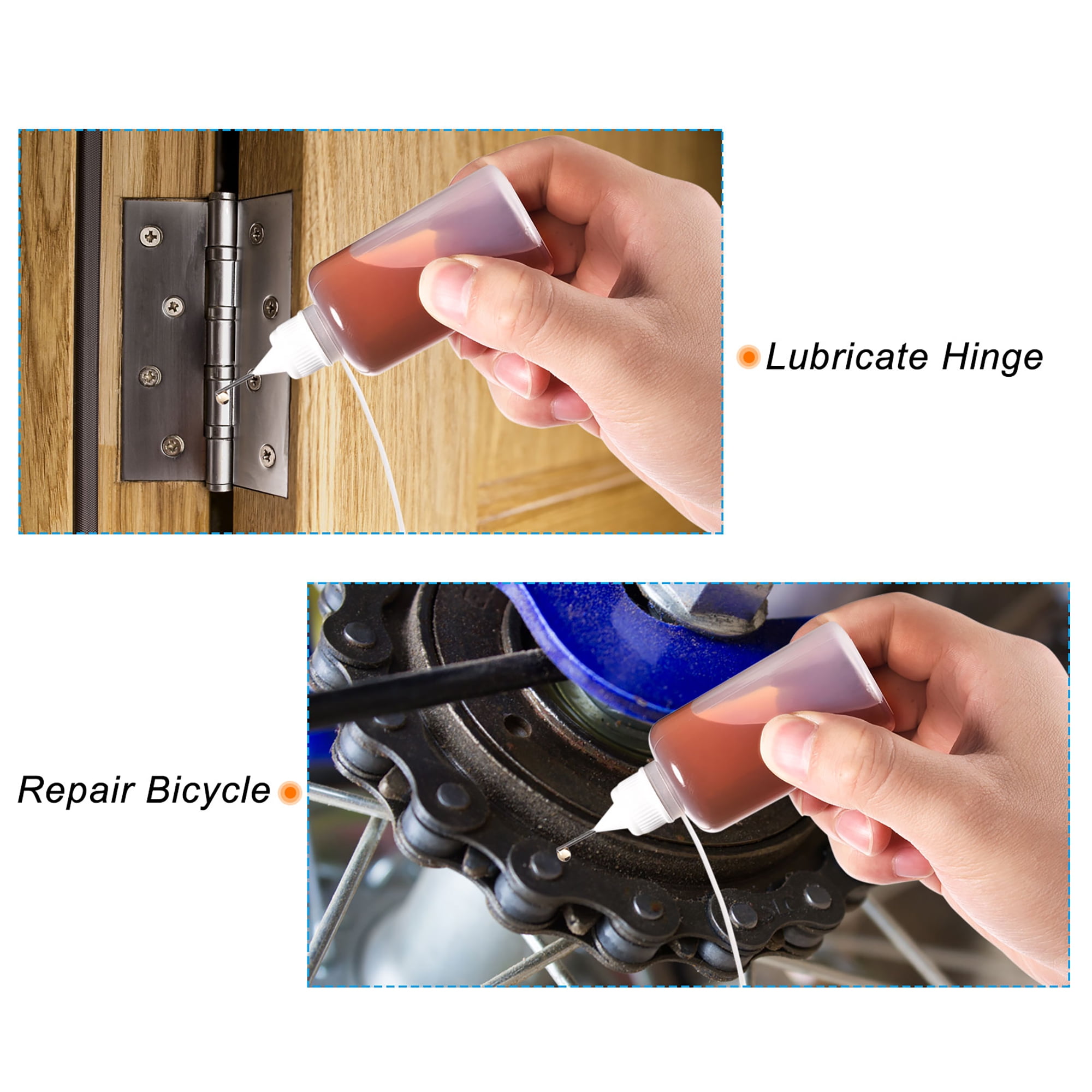 Lubricate Hinge

Repair Bicycle