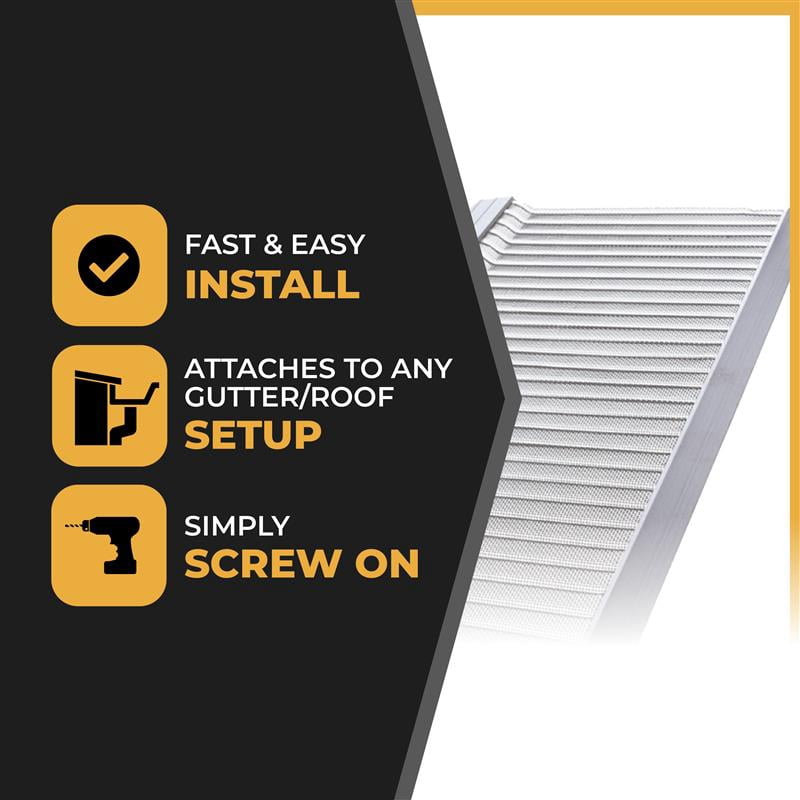 FAST & EASY
INSTALL

ATTACHES TO ANY GUTTER/ROOF
SETUP

SIMPLY
SCREW ON