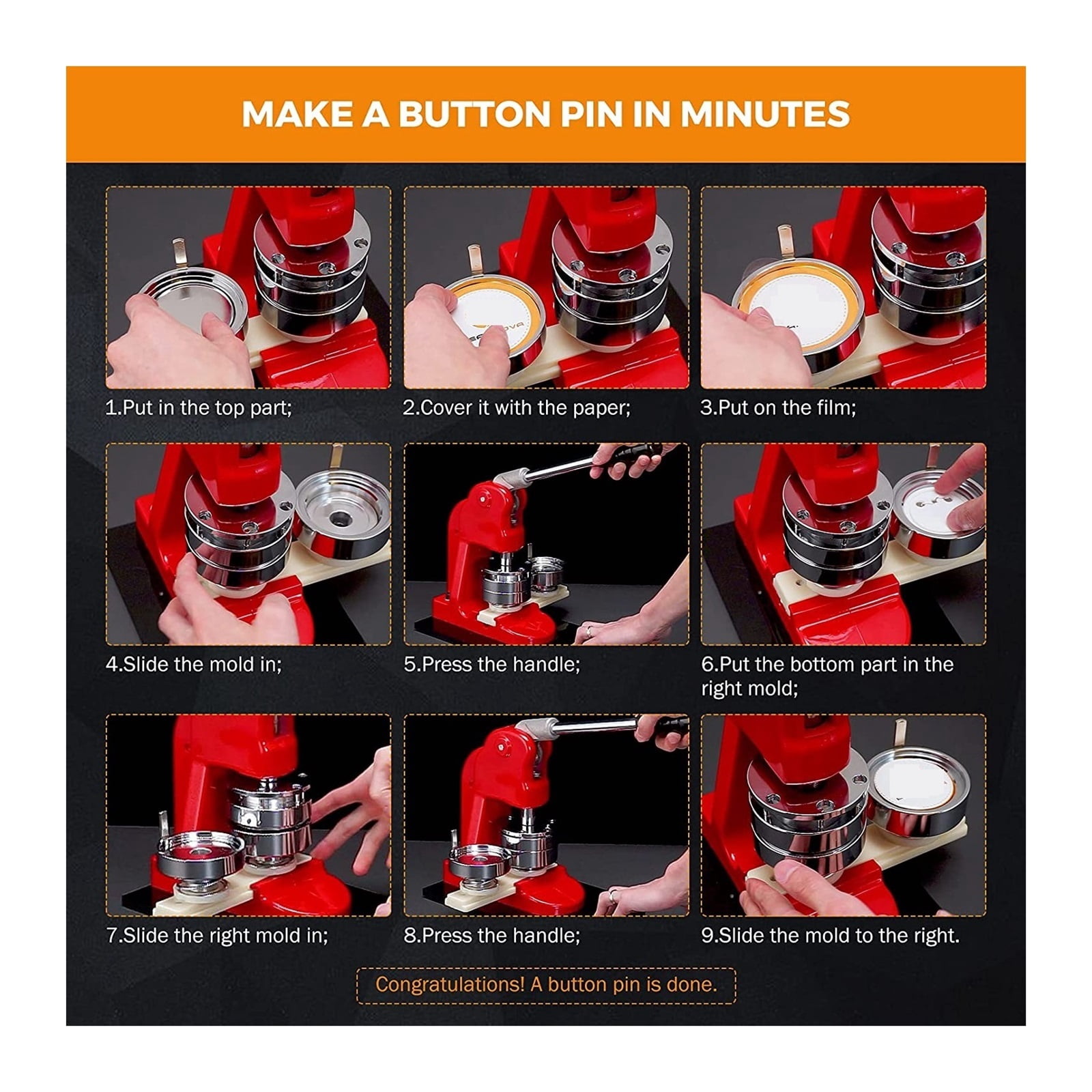 MAKE A BUTTON PIN IN MINUTES

1.Put in the top part;

2.Cover it with the paper;

3.Put on the film;

4.Slide the mold in;

5.Press the handle;

6.Put the bottom part in the right mold;

7.Slide the right mold in;

8.Press the handle;

9.Slide the mold to the right.

Congratulations! A button pin is done.