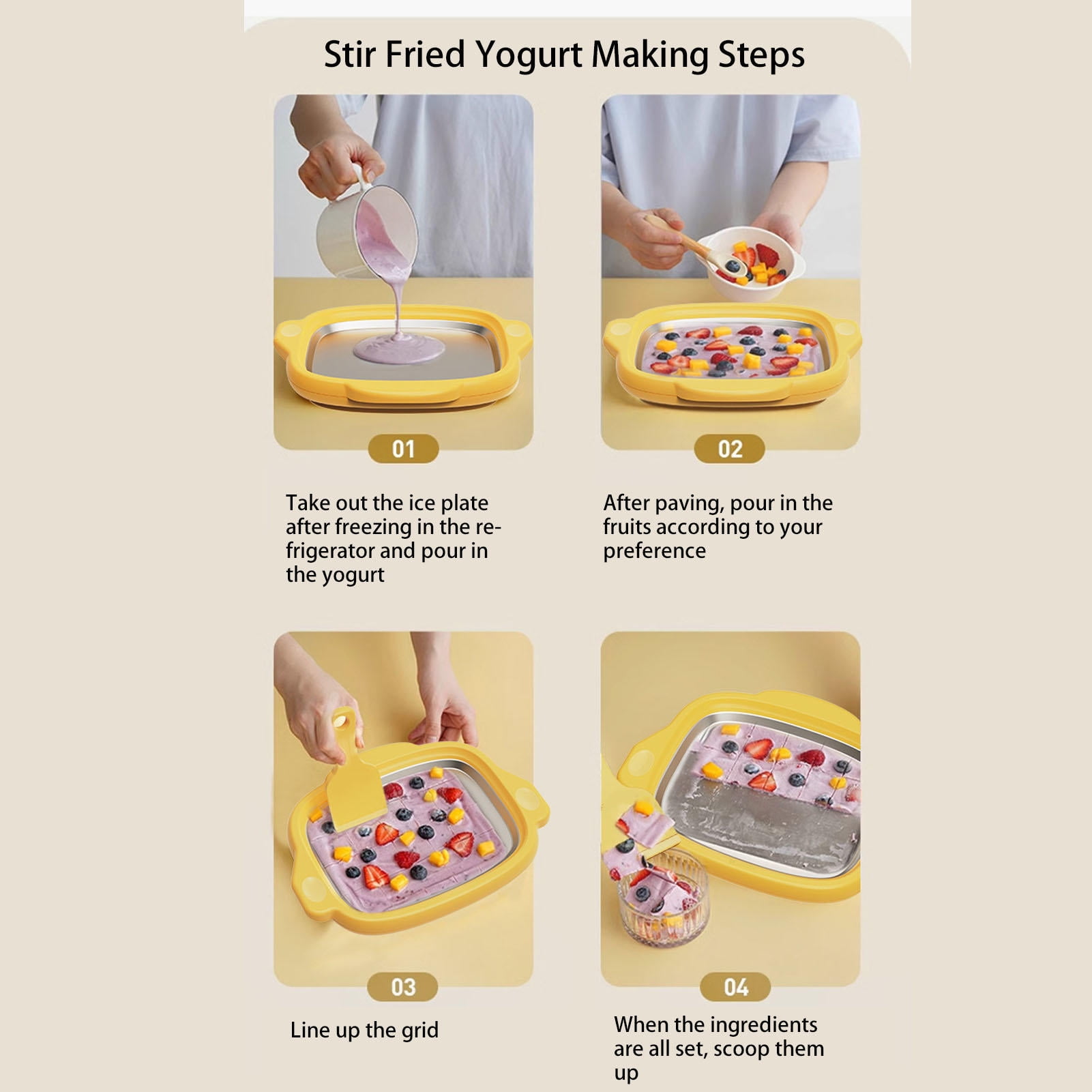 Stir Fried Yogurt Making Steps

01

Take out the ice plate after freezing in the refrigerator and pour in the yogurt

02

After paving, pour in the fruits according to your preference

03

Line up the grid

04

When the ingredients are all set, scoop them up