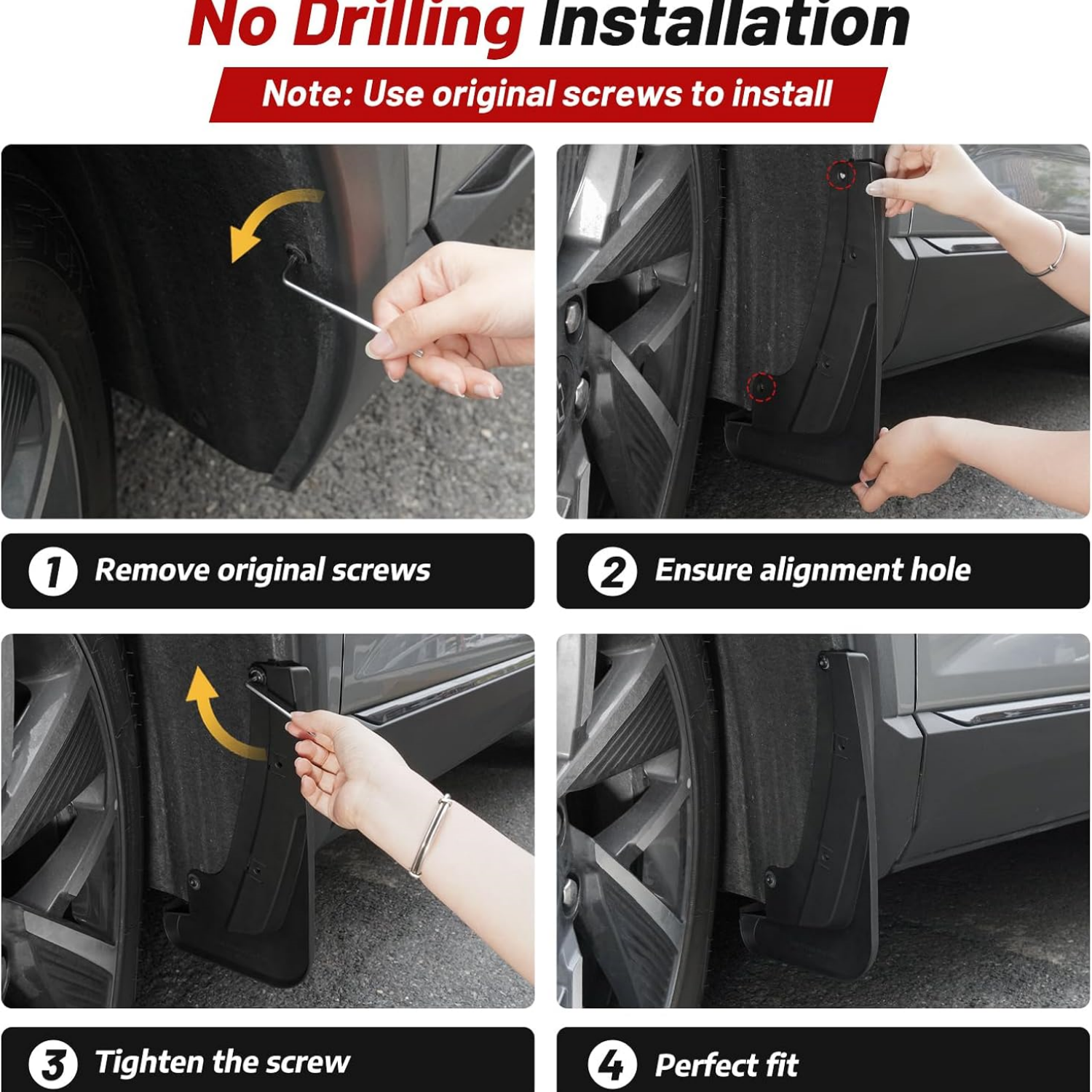 No Drilling Installation

Note: Use original screws to install

1 Remove original screws

2 Ensure alignment hole

3 Tighten the screw

4 Perfect fit