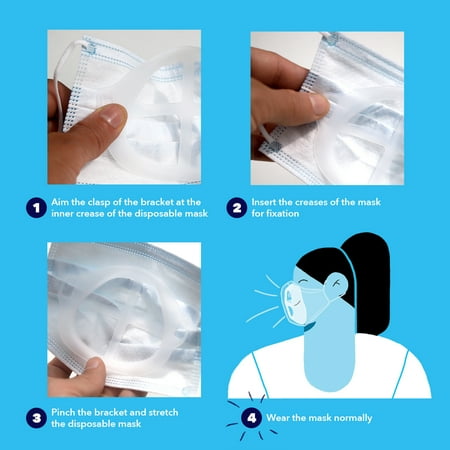 1 Aim the clasp of the bracket at the inner crease of the disposable mask

2 Insert the creases of the mask for fixation

3 Pinch the bracket and stretch the disposable mask

4 Wear the mask normally