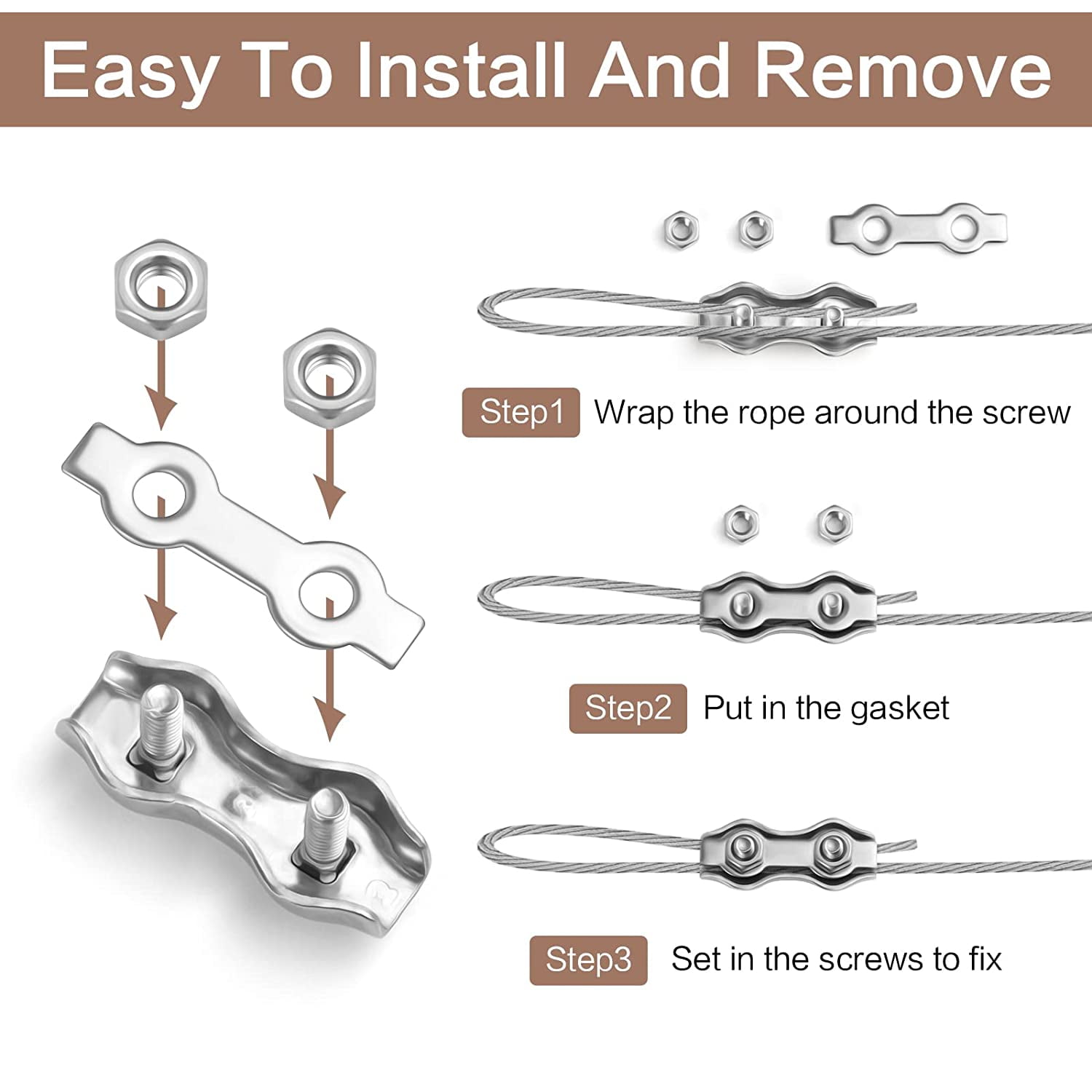 Easy To Install And Remove

Step1 Wrap the rope around the screw

Step2 Put in the gasket

Step3 Set in the screws to fix