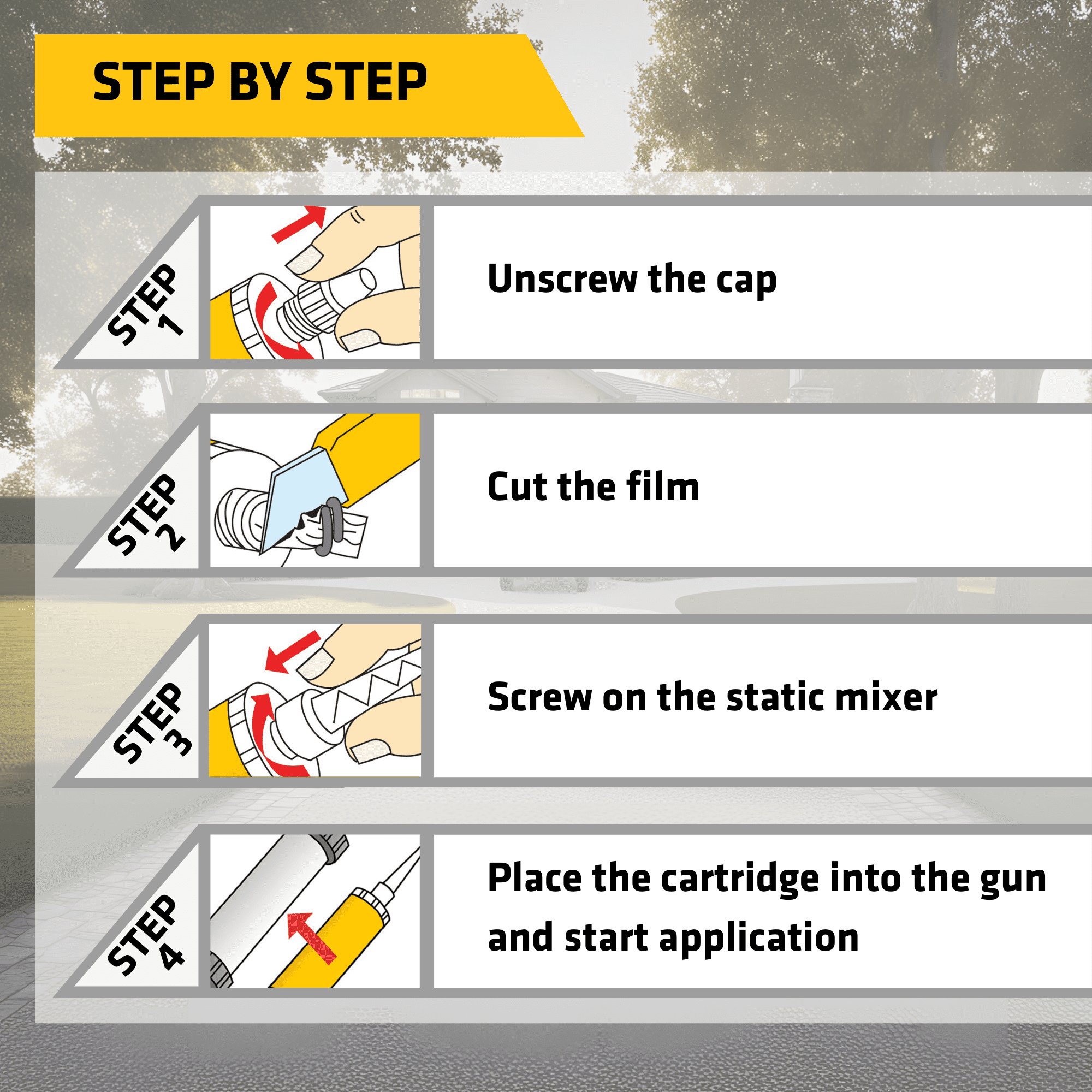 STEP BY STEP

STEP 1

Unscrew the cap

STEP 2

Cut the film

STEP 3

Screw on the static mixer

STEP 4

Place the cartridge into the gun and start application