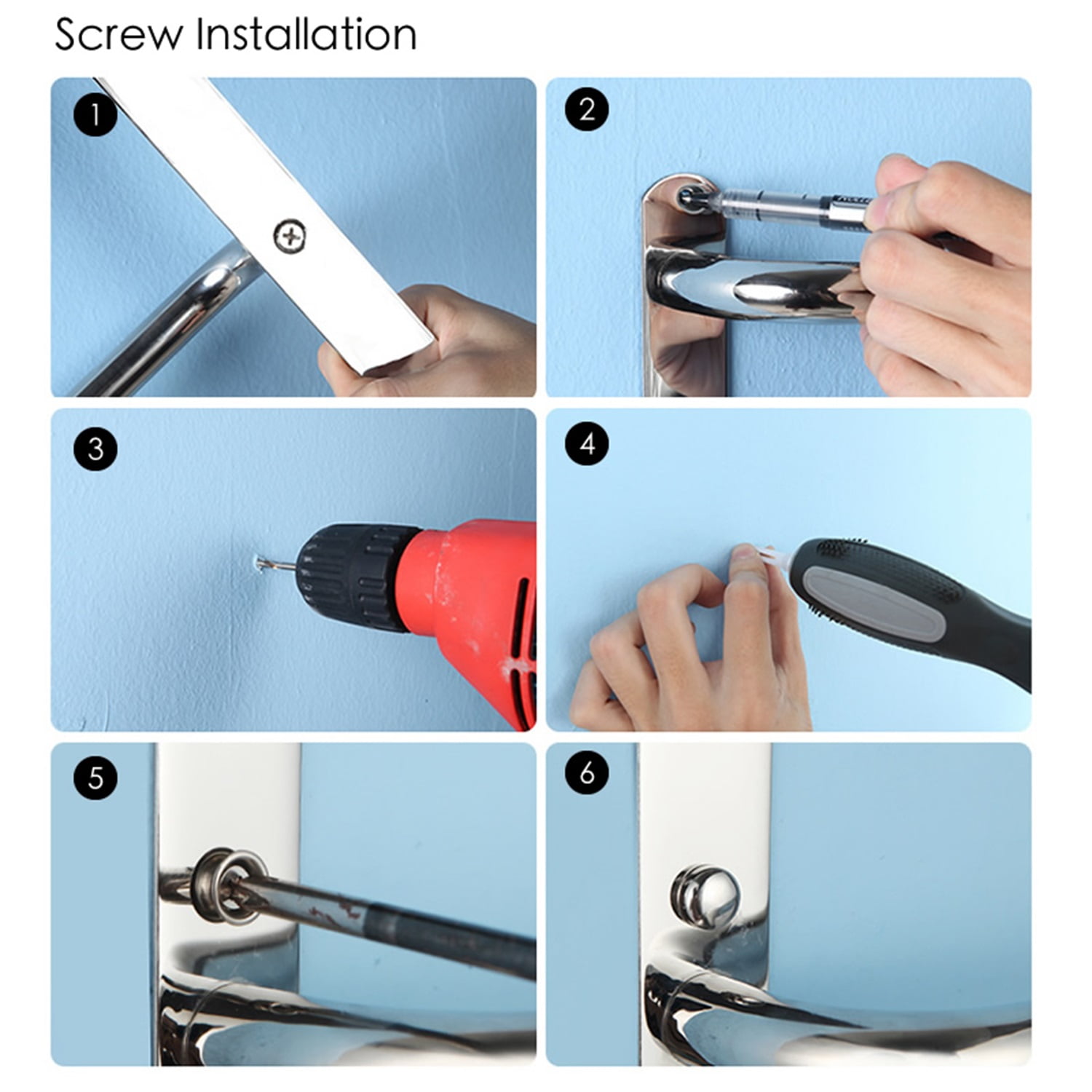 Screw Installation

1

2

3

4

5

6