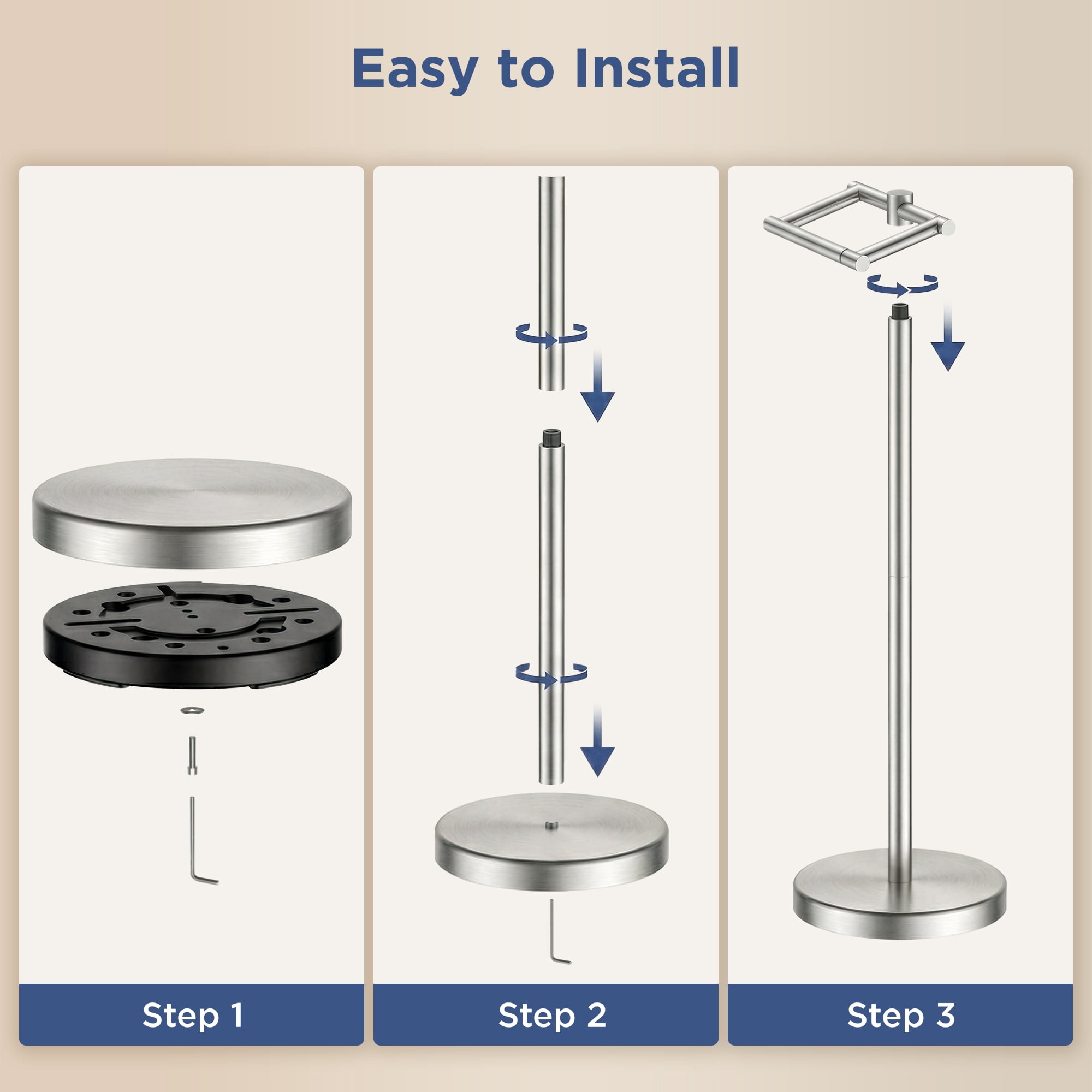 Easy to Install

Step 1

Step 2

Step 3