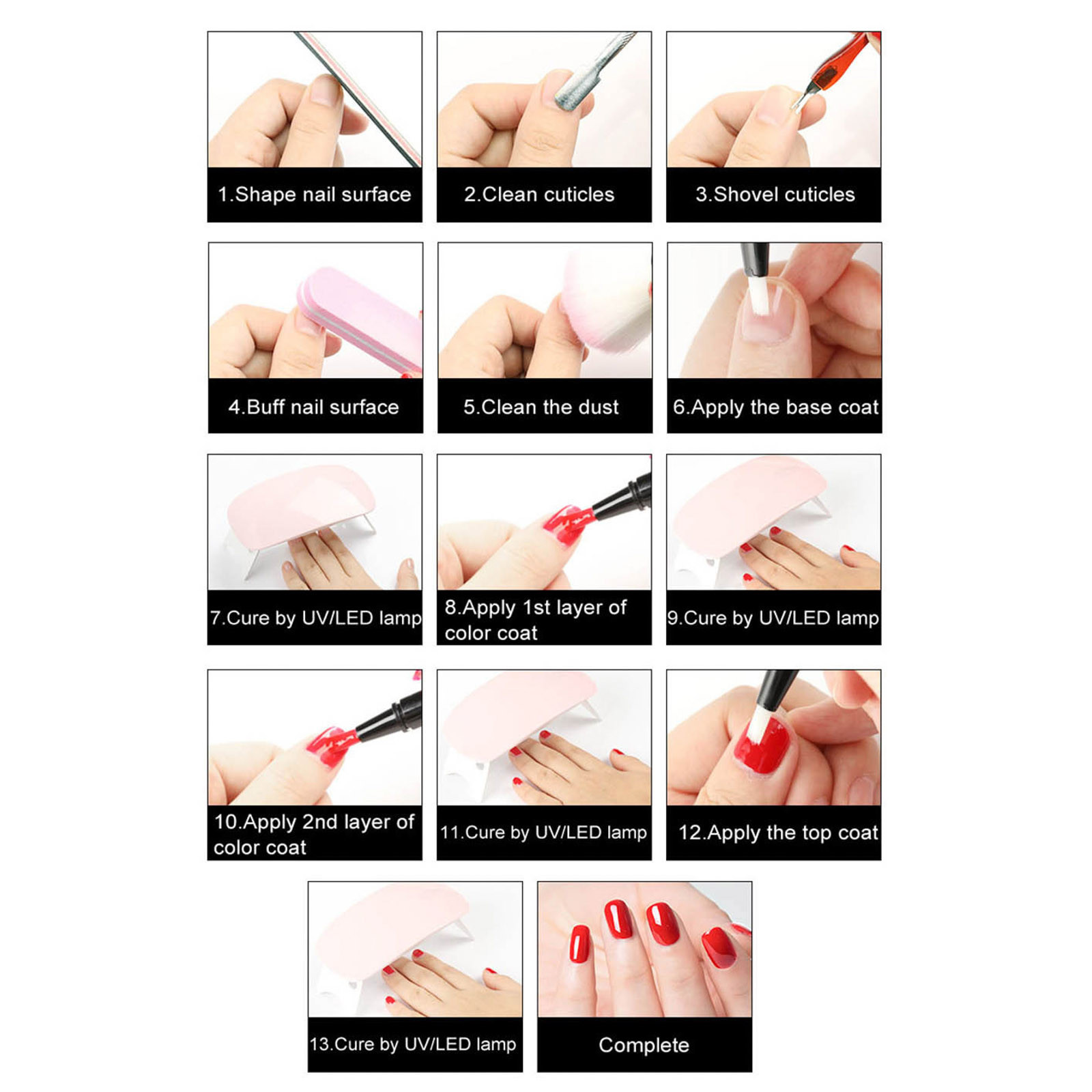 1.Shape nail surface

2.Clean cuticles

3.Shovel cuticles

4.Buff nail surface

5.Clean the dust

6.Apply the base coat

7.Cure by UV/LED lamp

8.Apply 1st layer of color coat

9.Cure by UV/LED lamp

10.Apply 2nd layer of color coat

11.Cure by UV/LED lamp

12.Apply the top coat

13.Cure by UV/LED lamp

Complete