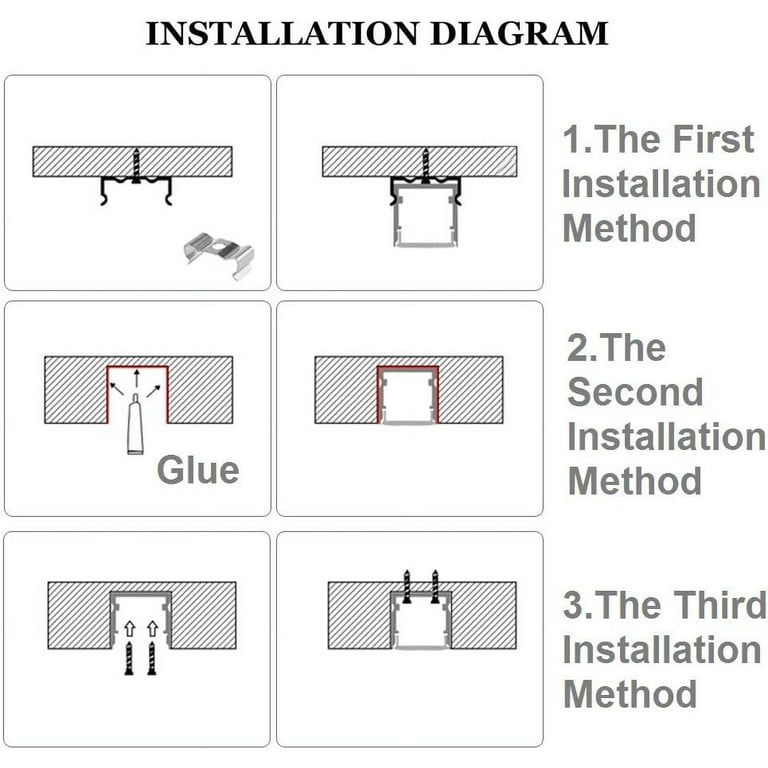 INSTALLATION DIAGRAM

1.The First Installation Method

Glue

2.The Second Installation Method

3.The Third Installation Method