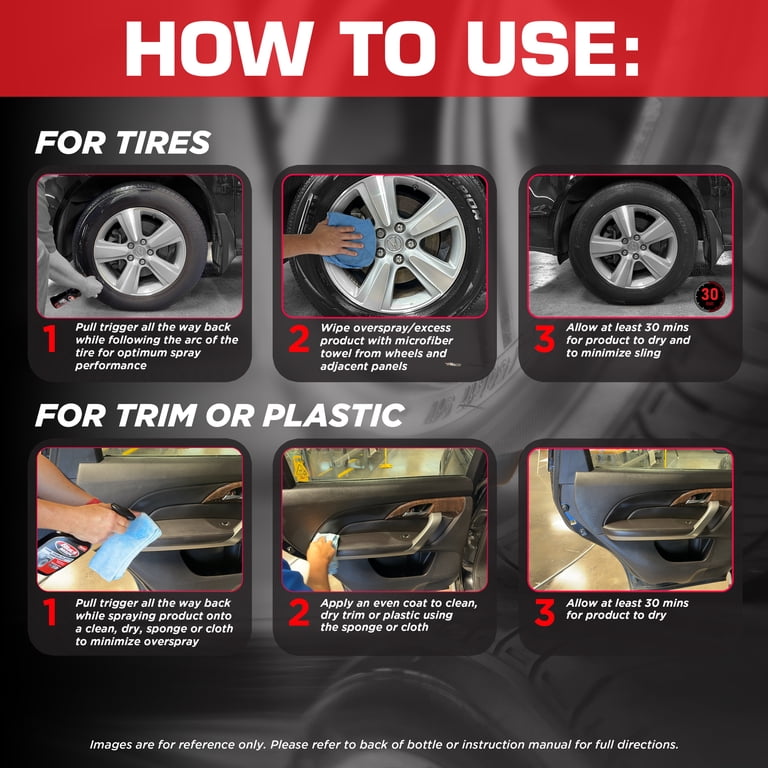 HOW TO USE:

FOR TIRES

1 Pull trigger all the way back while following the arc of the tire for optimum spray performance

2 Wipe overspray/excess product with microfiber towel from wheels and adjacent panels

30

3 Allow at least 30 mins for product to dry and to minimize sling

FOR TRIM OR PLASTIC

1 Pull trigger all the way back while spraying product onto a clean, dry, sponge or cloth to minimize overspray

2 Apply an even coat to clean, dry trim or plastic using the sponge or cloth

3 Allow at least 30 mins for product to dry

Images are for reference only. Please refer to back of bottle or instruction manual for full directions.