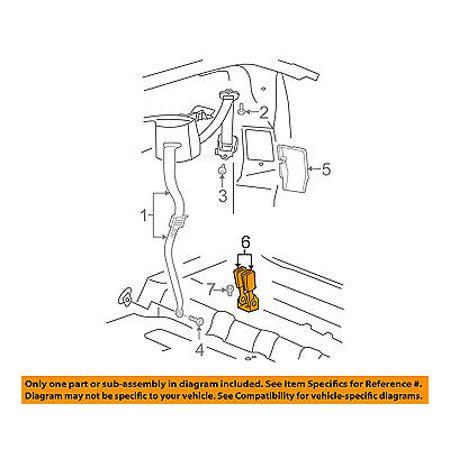 2

5

3

1

6

7

4

Only one part or sub-assembly in diagram included. See Item Specifics for Reference #. Diagram may not be specific to your vehicle. See Compatibility for vehicle-specific diagrams.