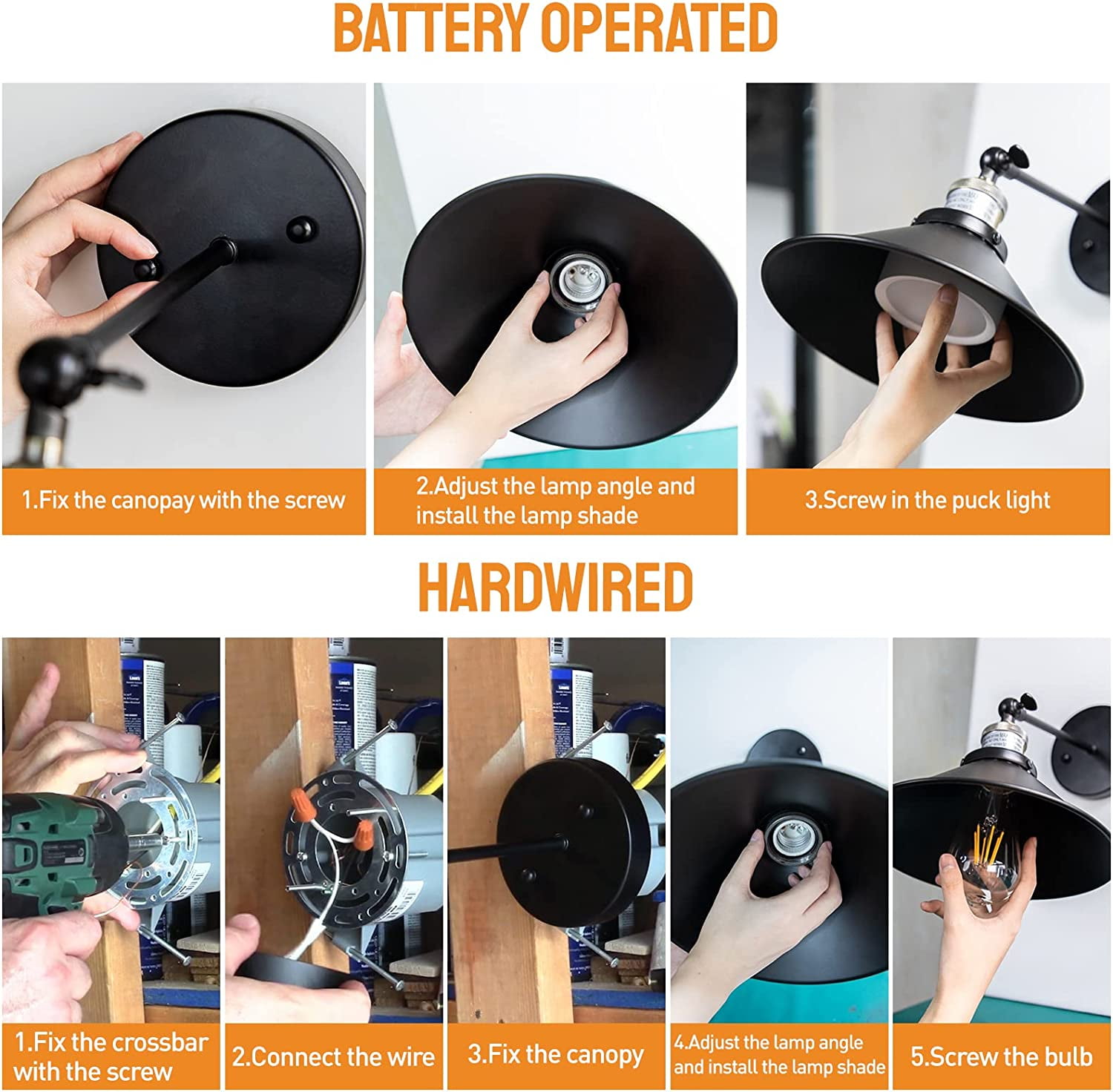 BATTERY OPERATED

1.Fix the canopay with the screw

2.Adjust the lamp angle and install the lamp shade

3.Screw in the puck light

HARDWIRED

1.Fix the crossbar with the screw

2.Connect the wire

3.Fix the canopy

4.Adjust the lamp angle and install the lamp shade

5.Screw the bulb