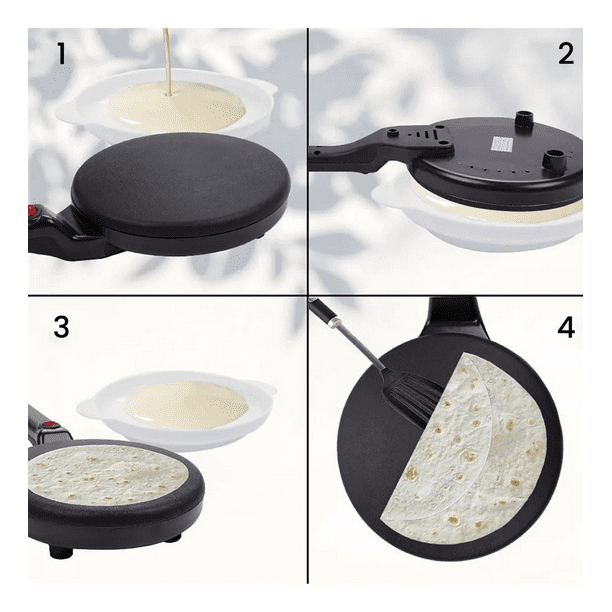 1

2

3

4