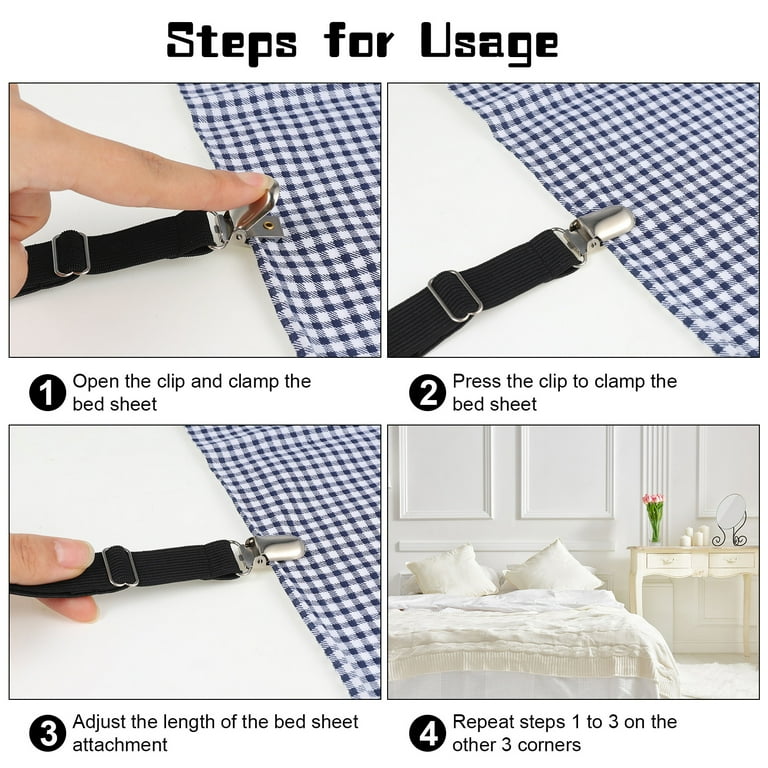 Steps for Usage

1 Open the clip and clamp the bed sheet

2 Press the clip to clamp the bed sheet

3 Adjust the length of the bed sheet attachment

4 Repeat steps 1 to 3 on the other 3 corners