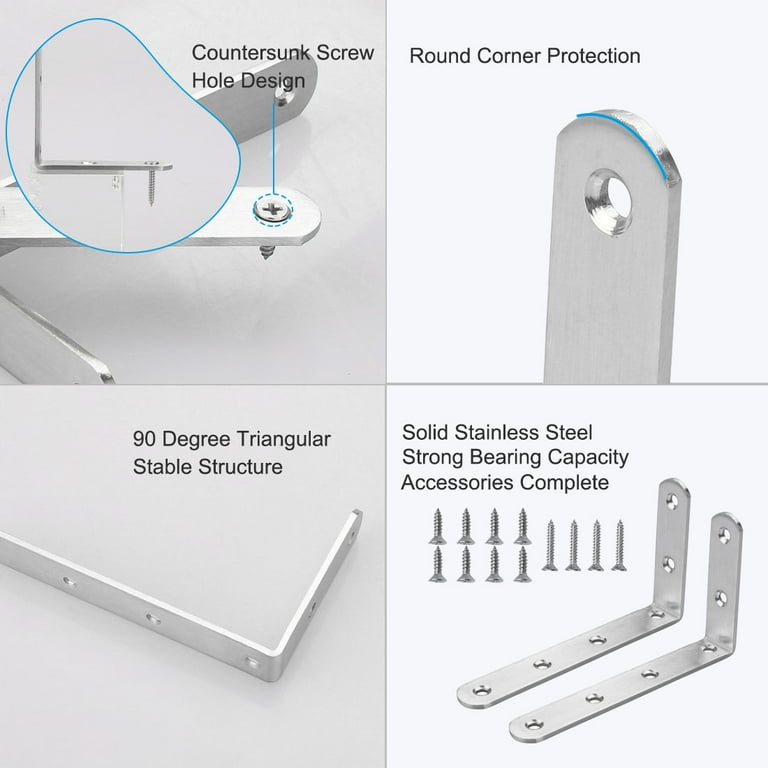 Countersunk Screw Hole Design

Round Corner Protection

90 Degree Triangular Stable Structure

Solid Stainless Steel
Strong Bearing Capacity
Accessories Complete