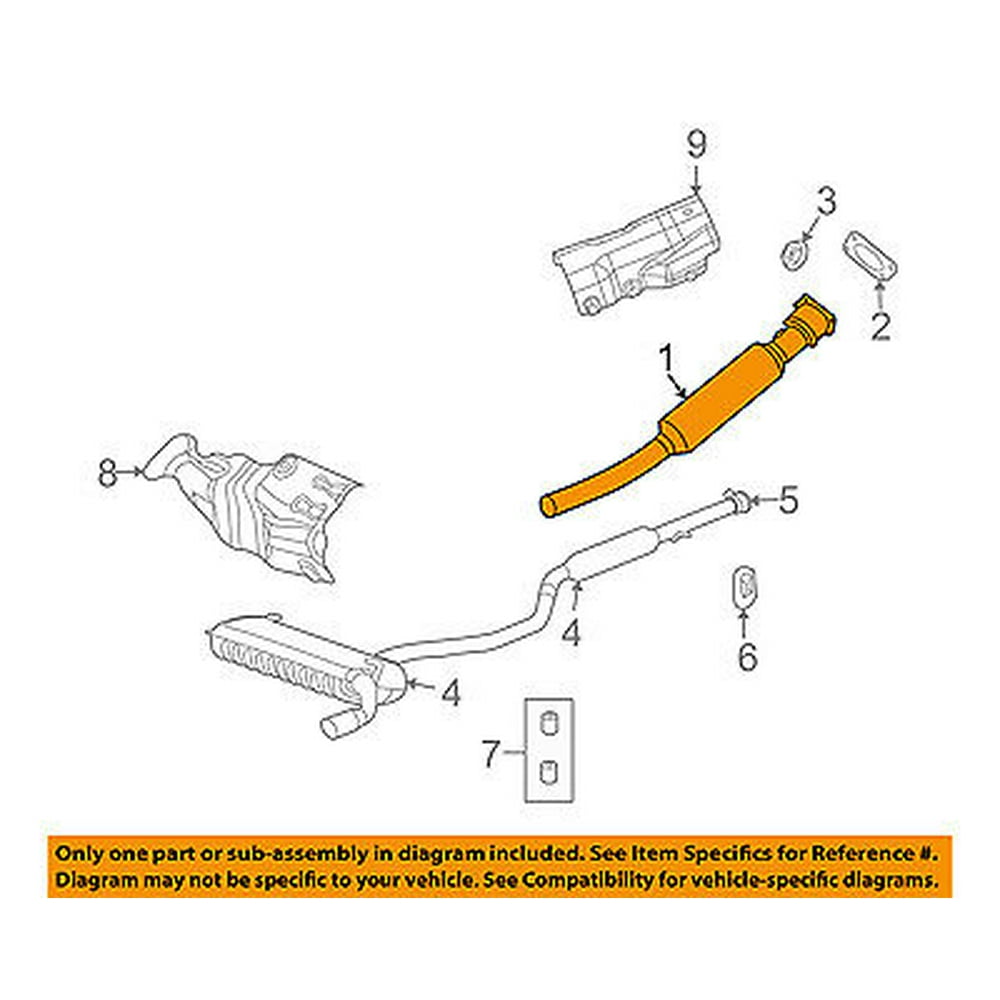 9
3
2
1
8
5
4
6
4
7

Only one part or sub-assembly in diagram included. See Item Specifics for Reference #.
Diagram may not be specific to your vehicle. See Compatibility for vehicle-specific diagrams.