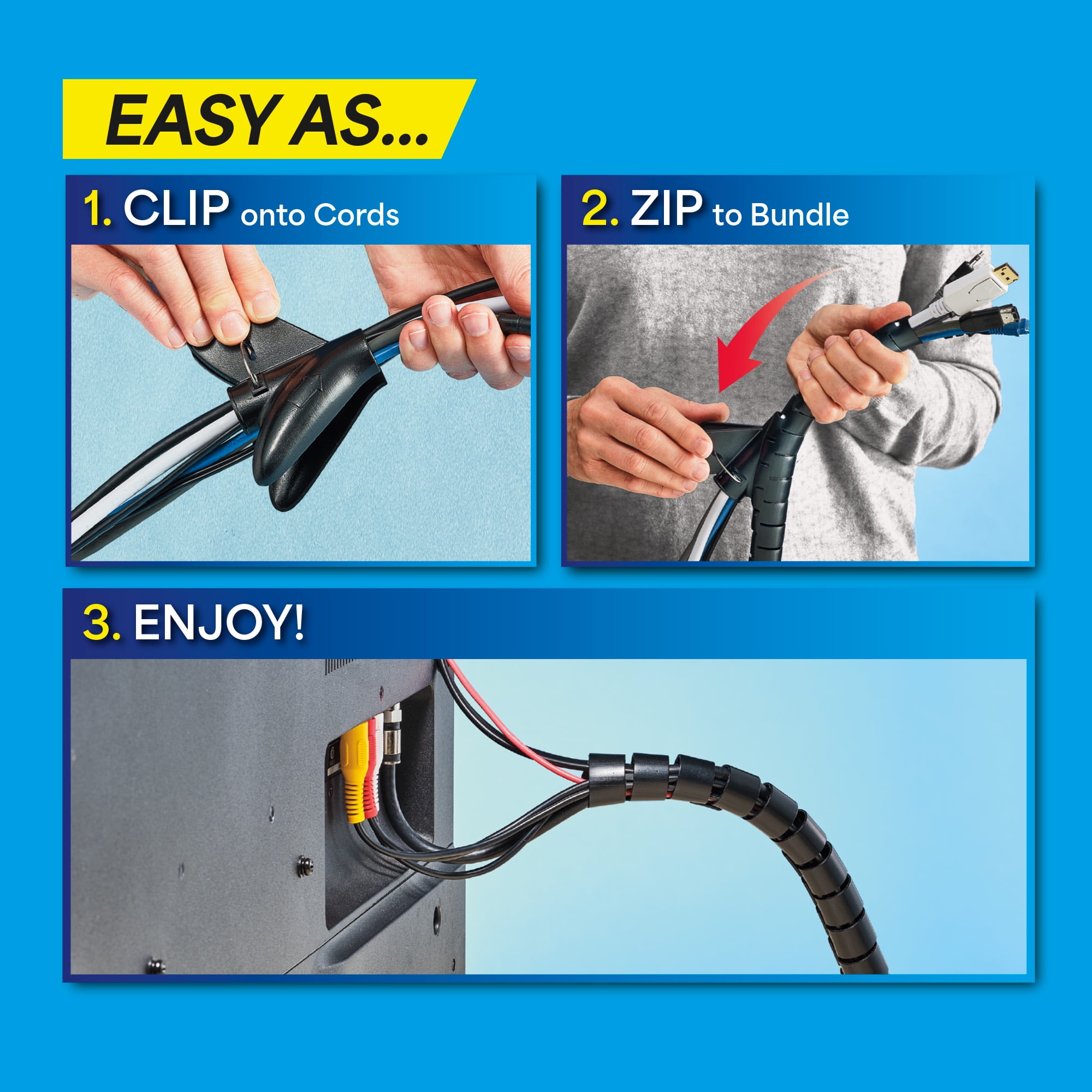 EASY AS...

1. CLIP onto Cords

2. ZIP to Bundle

3. ENJOY!