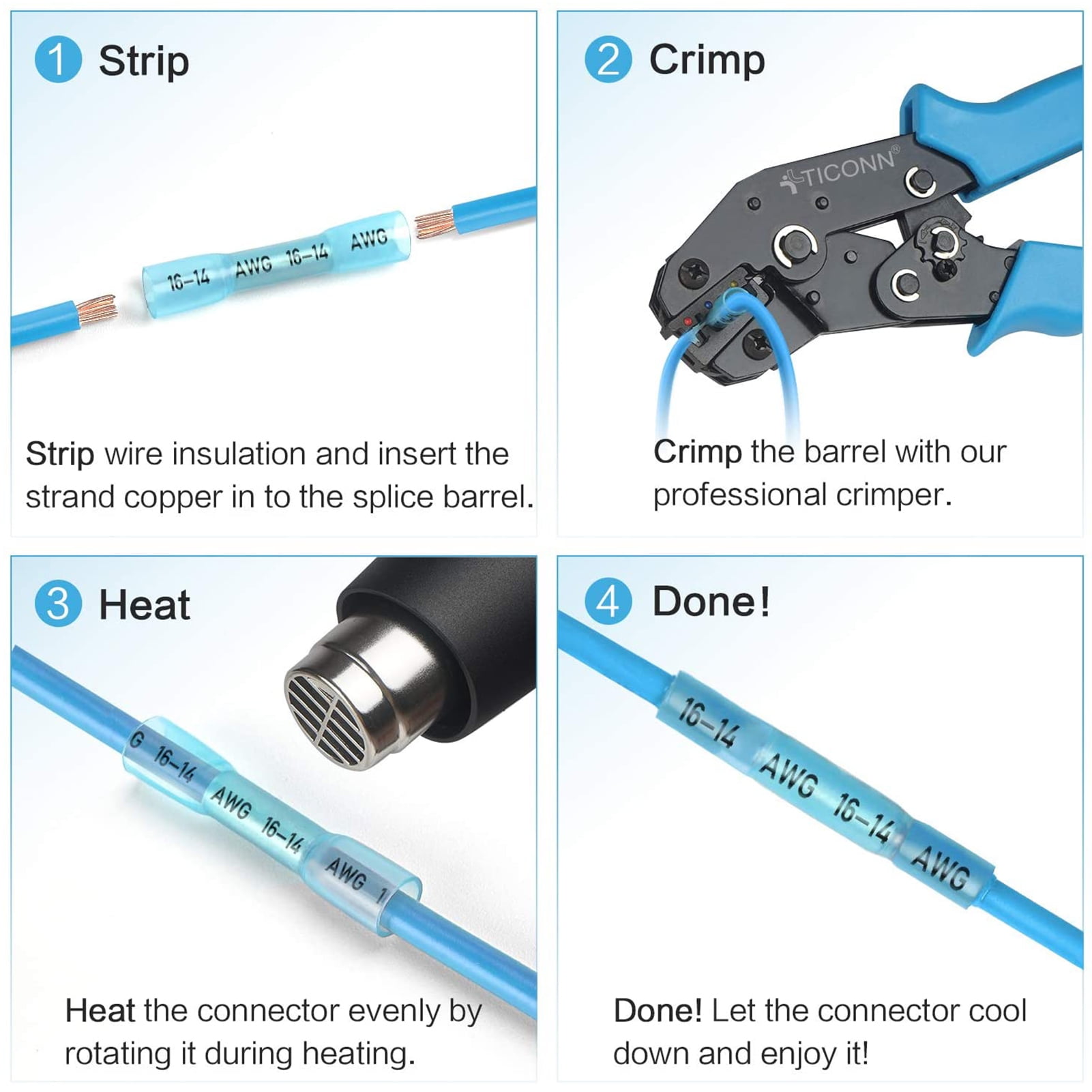 1 Strip

16-14 AWG 16-14 AWG

Strip wire insulation and insert the strand copper in to the splice barrel.

2 Crimp

TICONN®

Crimp the barrel with our professional crimper.

3 Heat

G 16-14 AWG 16-14 AWG 1

Heat the connector evenly by rotating it during heating.

4 Done!

16-14 AWG 16-14 AWG

Done! Let the connector cool down and enjoy it!