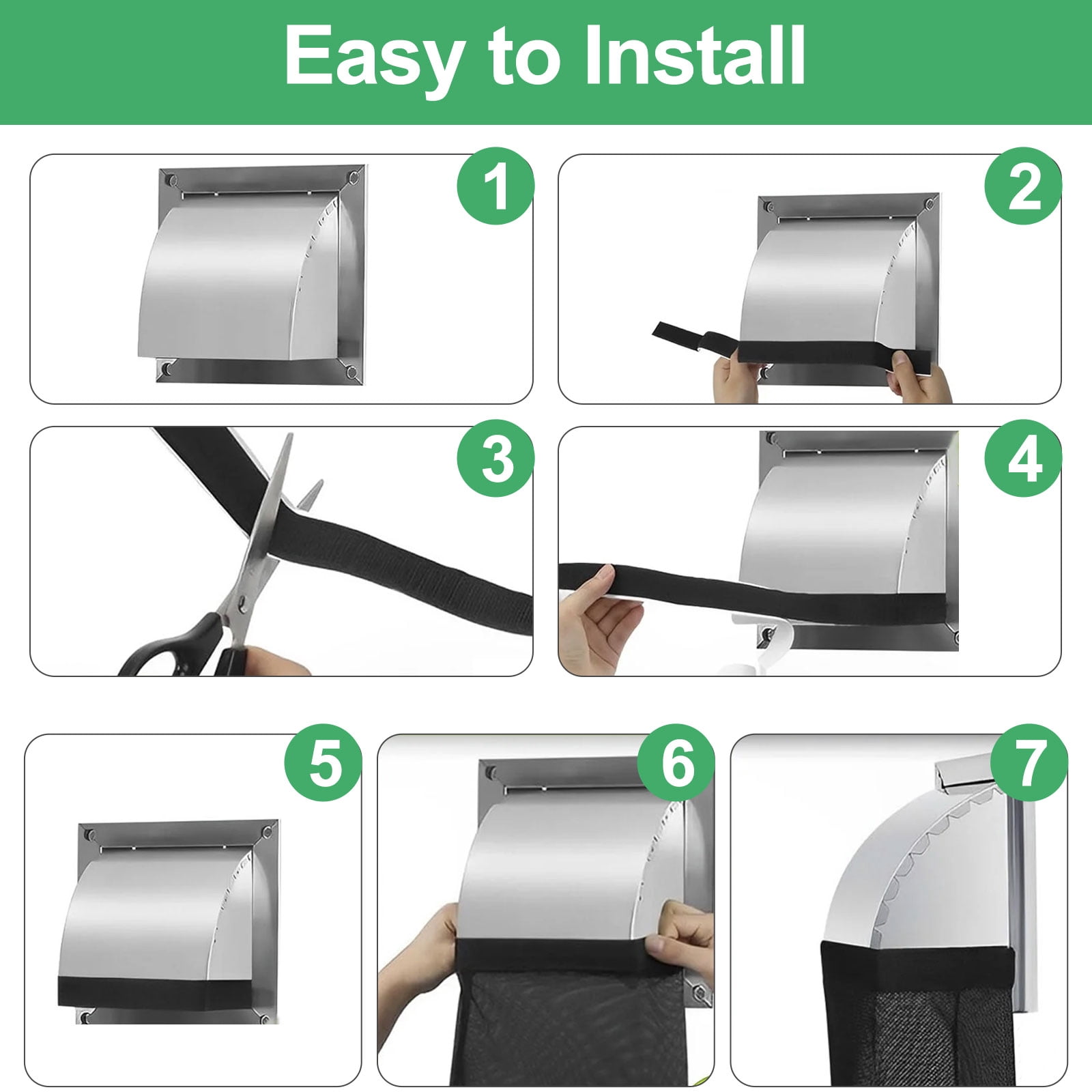 Easy to Install

1

2

3

4

5

6

7