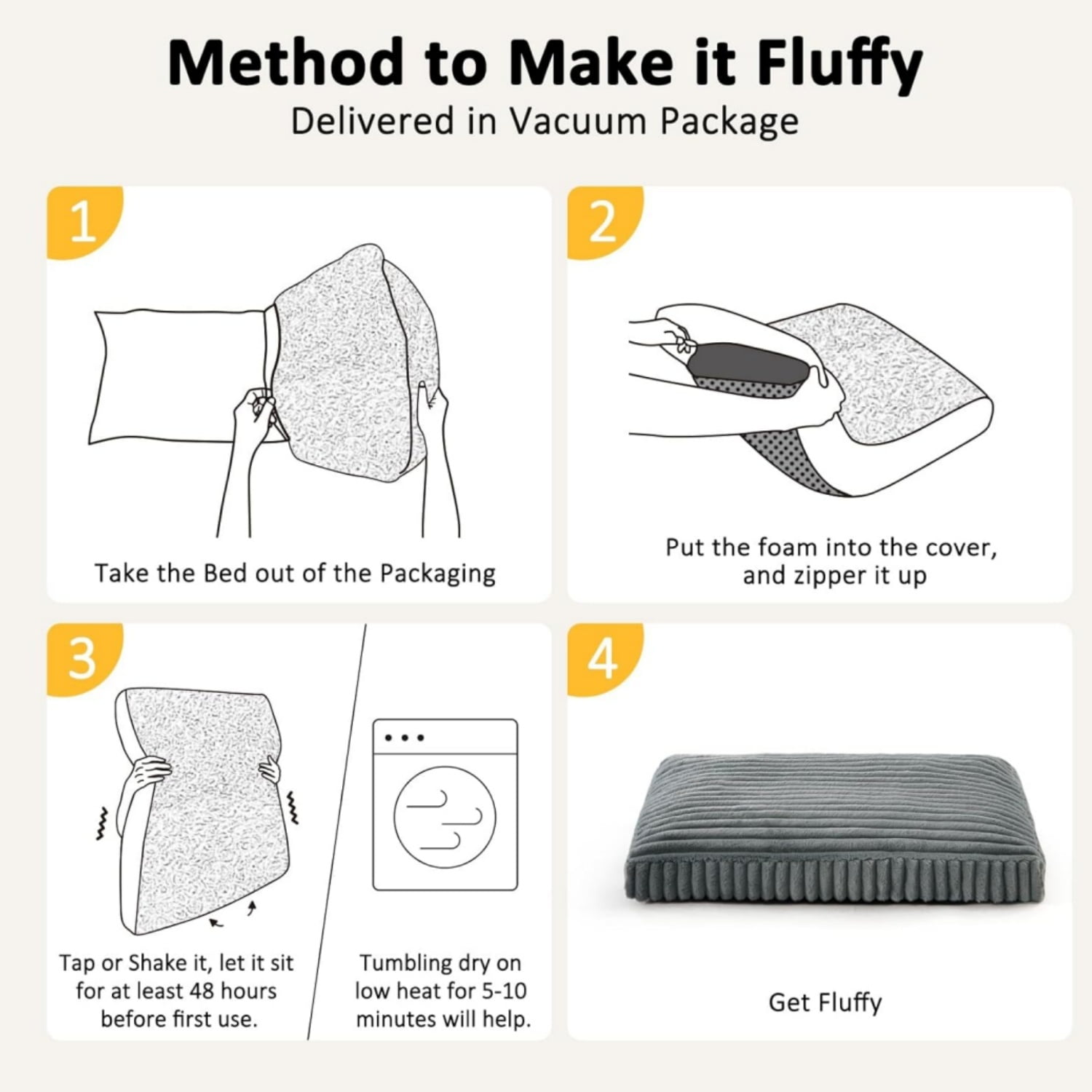 Method to Make it Fluffy
Delivered in Vacuum Package

1
Take the Bed out of the Packaging

2
Put the foam into the cover, and zipper it up

3
Tap or Shake it, let it sit for at least 48 hours before first use.

Tumbling dry on low heat for 5-10 minutes will help.

4
Get Fluffy