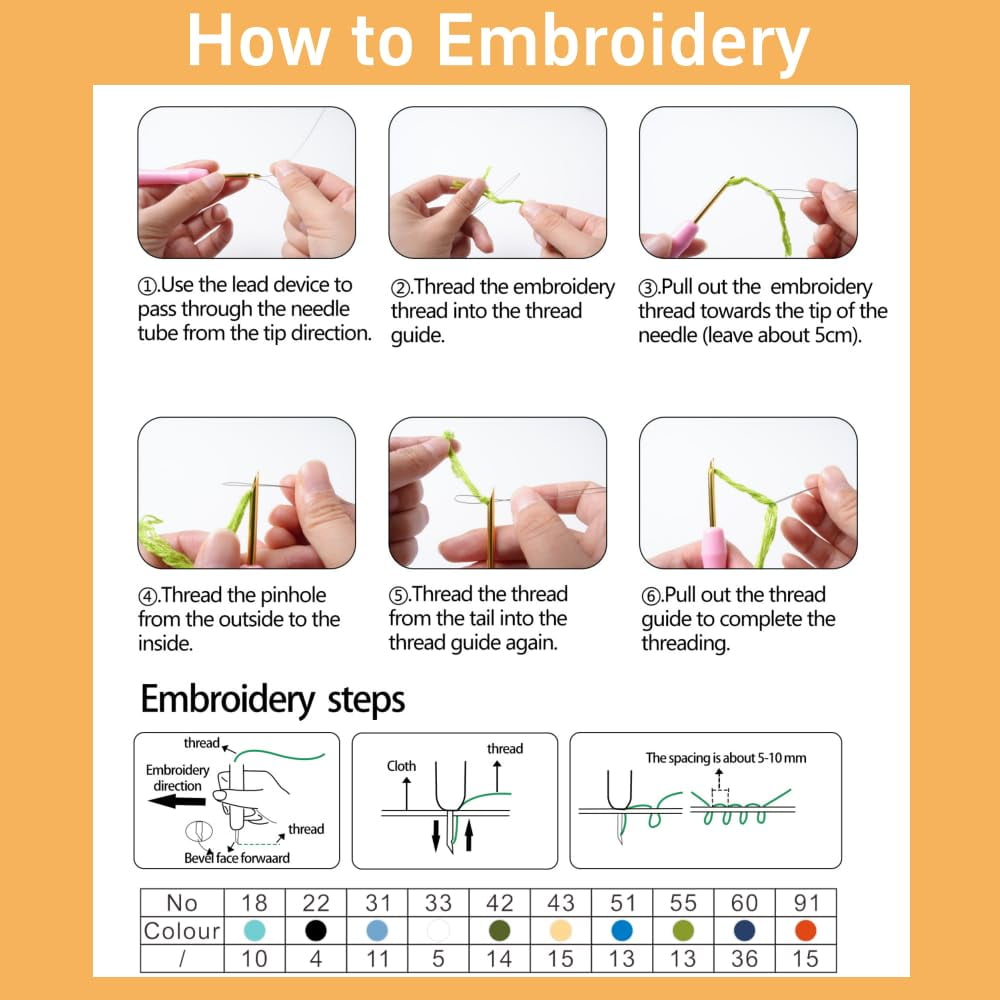 How to Embroidery

①.Use the lead device to pass through the needle tube from the tip direction.

②.Thread the embroidery thread into the thread guide.

③.Pull out the embroidery thread towards the tip of the needle (leave about 5cm).

④.Thread the pinhole from the outside to the inside.

⑤.Thread the thread from the tail into the thread guide again.

⑥.Pull out the thread guide to complete the threading.

Embroidery steps

thread
Embroidery direction
thread
Bevel face forwaard

Cloth
thread

The spacing is about 5-10 mm

| No | 18 | 22 | 31 | 33 | 42 | 43 | 51 | 55 | 60 | 91 |
|---|---|---|---|---|---|---|---|---|---|---|
| Colour | | | | | | | | | | |
| / | 10 | 4 | 11 | 5 | 14 | 15 | 13 | 13 | 36 | 15 |