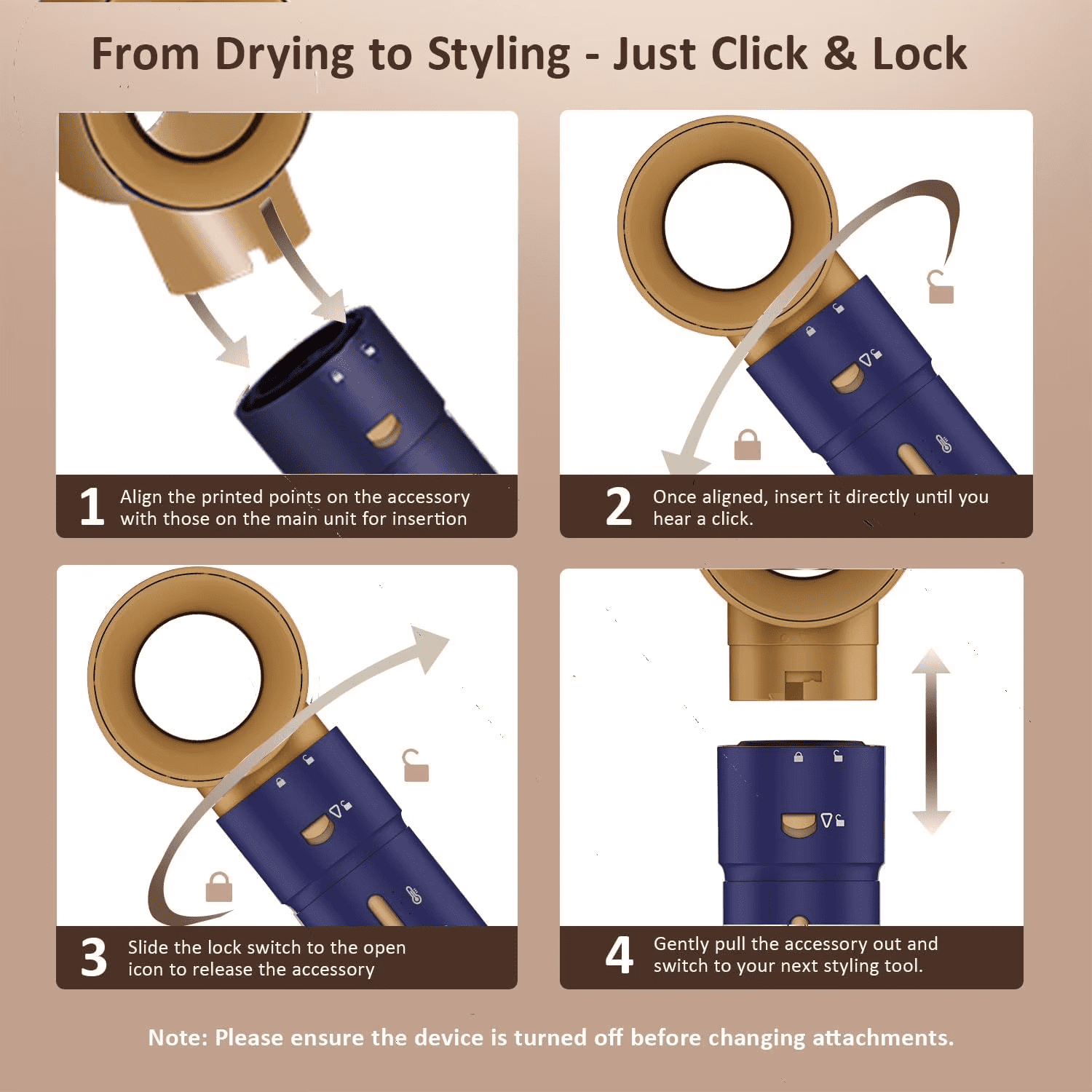 From Drying to Styling - Just Click & Lock

1 Align the printed points on the accessory with those on the main unit for insertion

2 Once aligned, insert it directly until you hear a click.

3 Slide the lock switch to the open icon to release the accessory

4 Gently pull the accessory out and switch to your next styling tool.

Note: Please ensure the device is turned off before changing attachments.