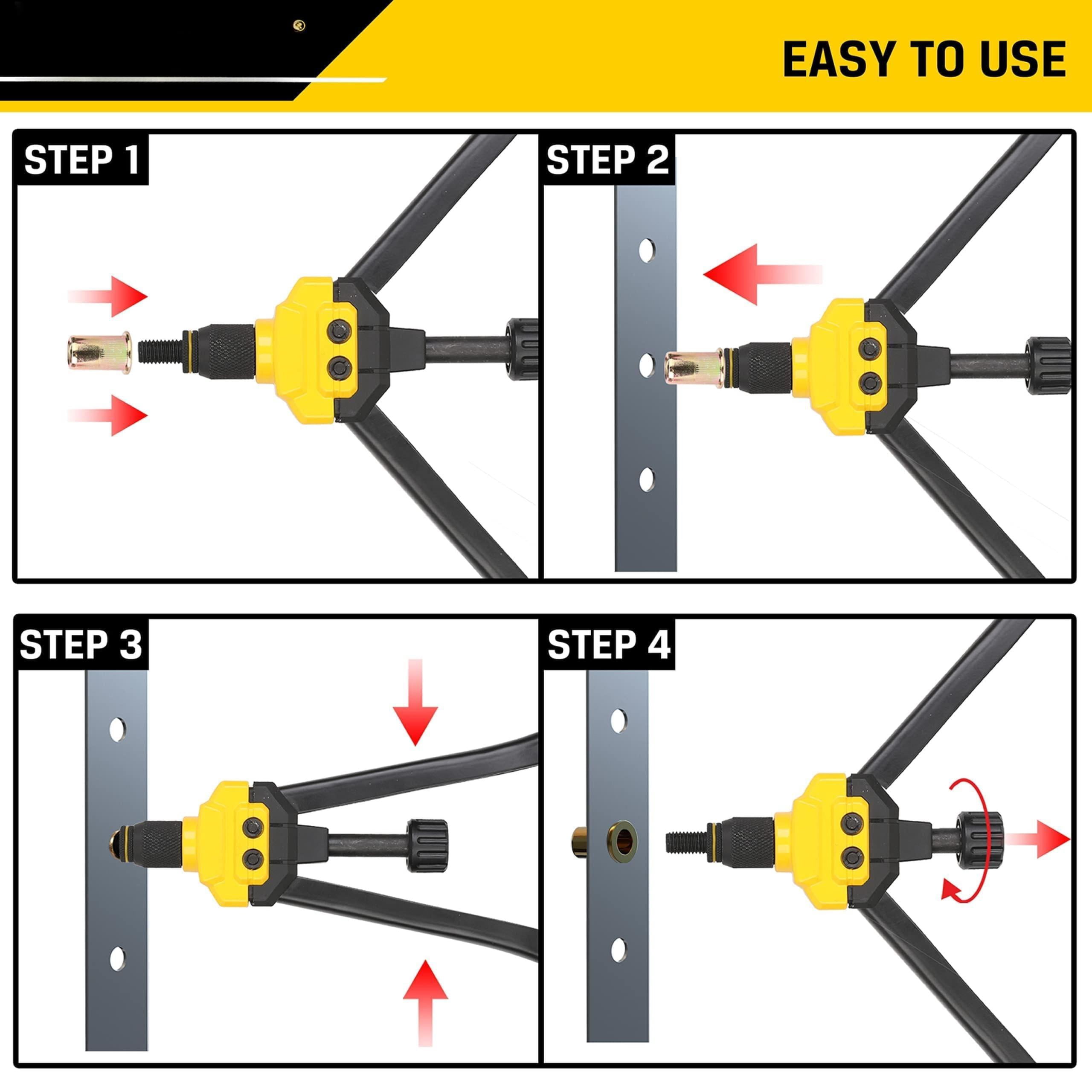 EASY TO USE

STEP 1

STEP 2

STEP 3

STEP 4