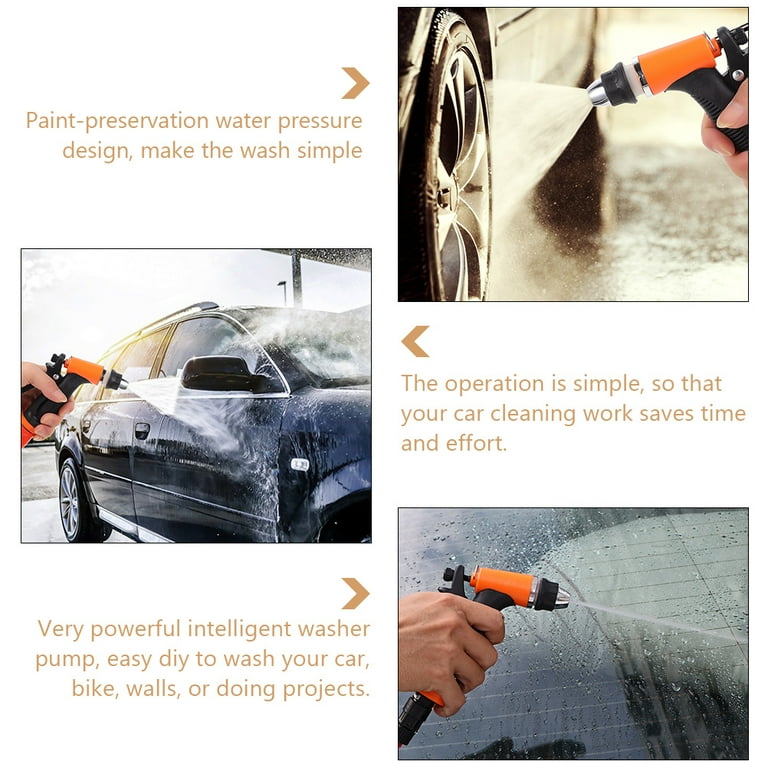 Paint-preservation water pressure design, make the wash simple

The operation is simple, so that your car cleaning work saves time and effort.

Very powerful intelligent washer pump, easy diy to wash your car, bike, walls, or doing projects.