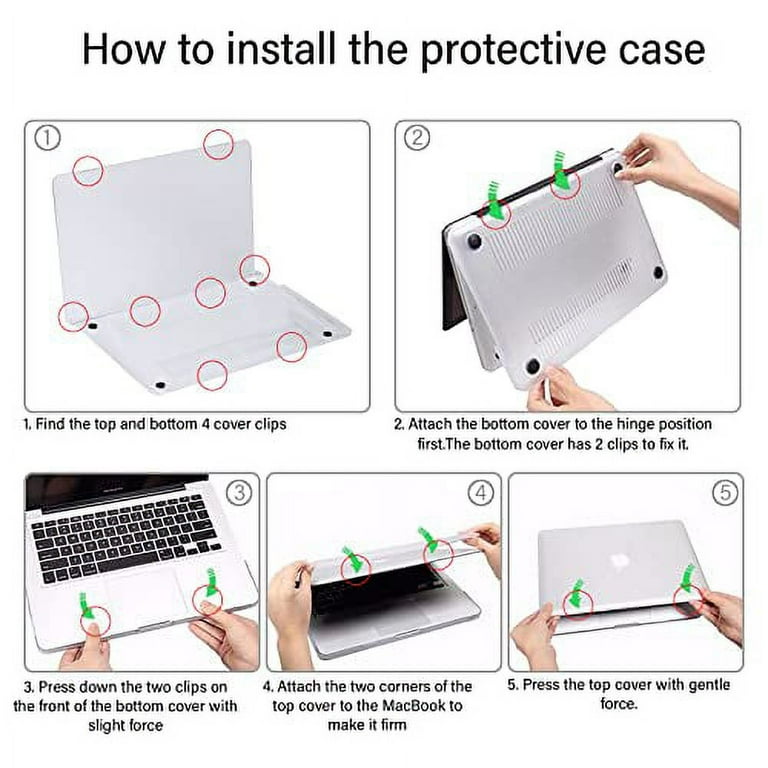 How to install the protective case

①

1. Find the top and bottom 4 cover clips

②

2. Attach the bottom cover to the hinge position first.The bottom cover has 2 clips to fix it.

③

3. Press down the two clips on the front of the bottom cover with slight force

④

4. Attach the two corners of the top cover to the MacBook to make it firm

⑤

5. Press the top cover with gentle force.