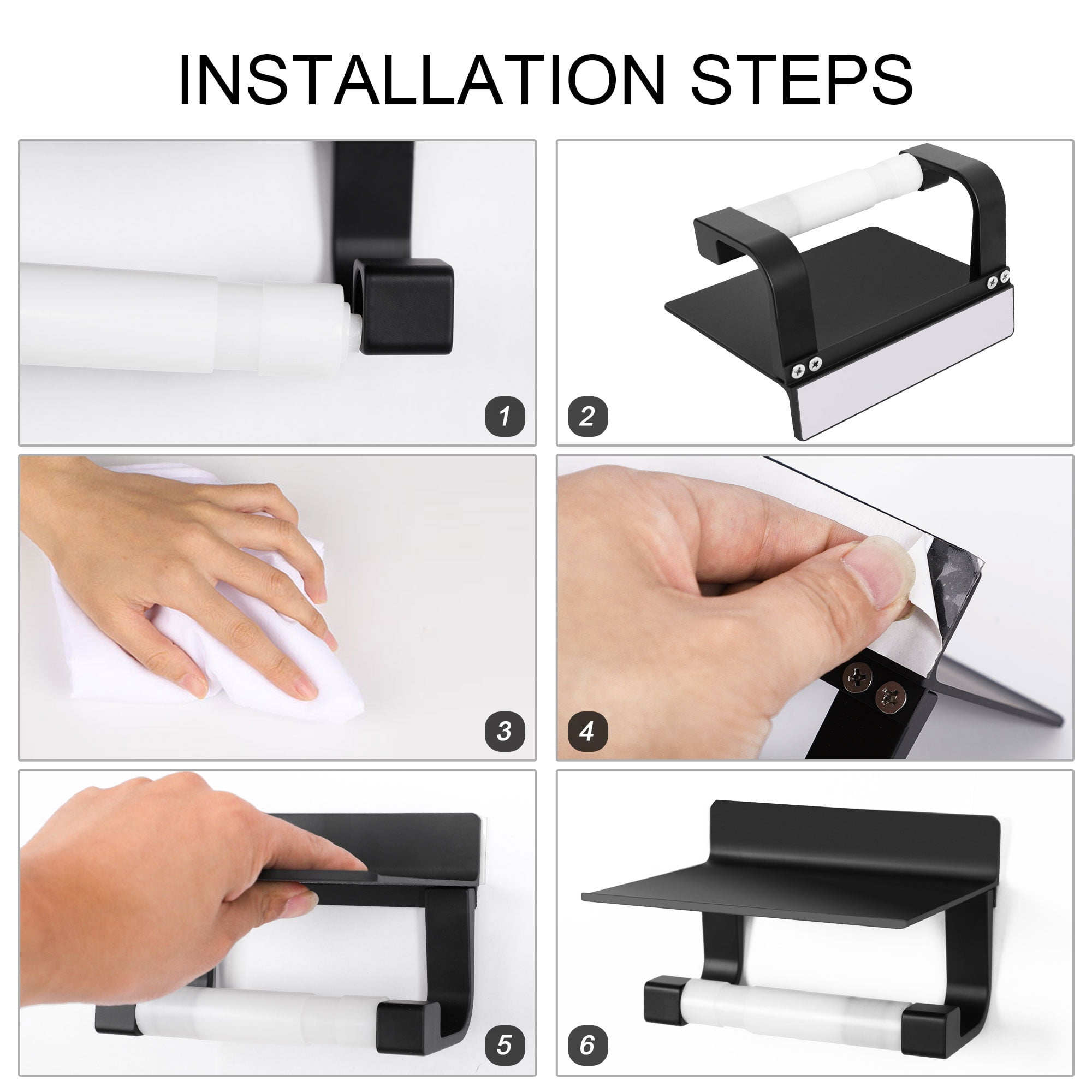 INSTALLATION STEPS

1

2

3

4

5

6