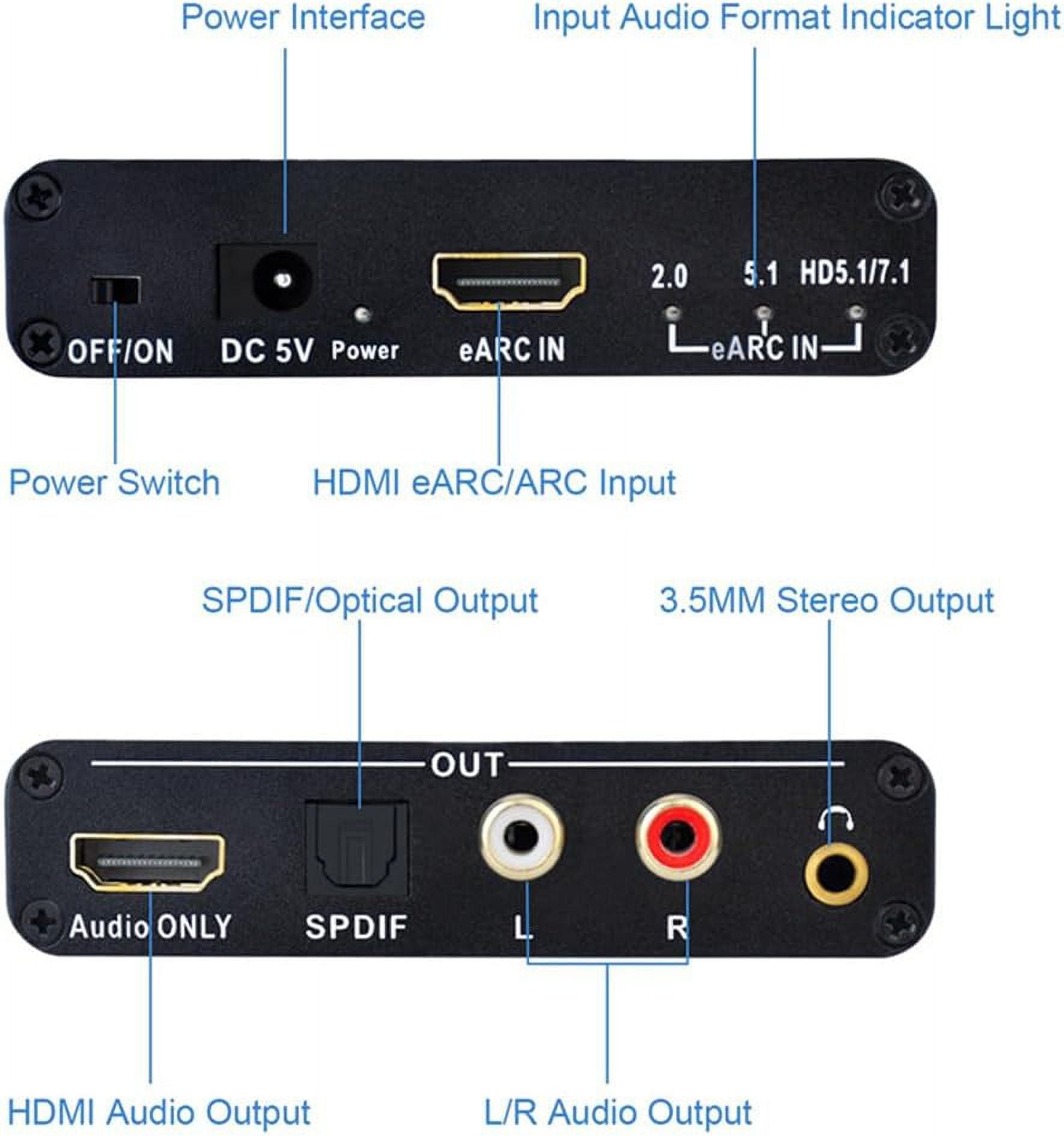 Power Interface

Input Audio Format Indicator Light

2.0 5.1 HD5.1/7.1

OFF/ON DC 5V Power eARC IN eARC IN

Power Switch

HDMI eARC/ARC Input

SPDIF/Optical Output

3.5MM Stereo Output

OUT

Audio ONLY SPDIF L R

HDMI Audio Output

L/R Audio Output