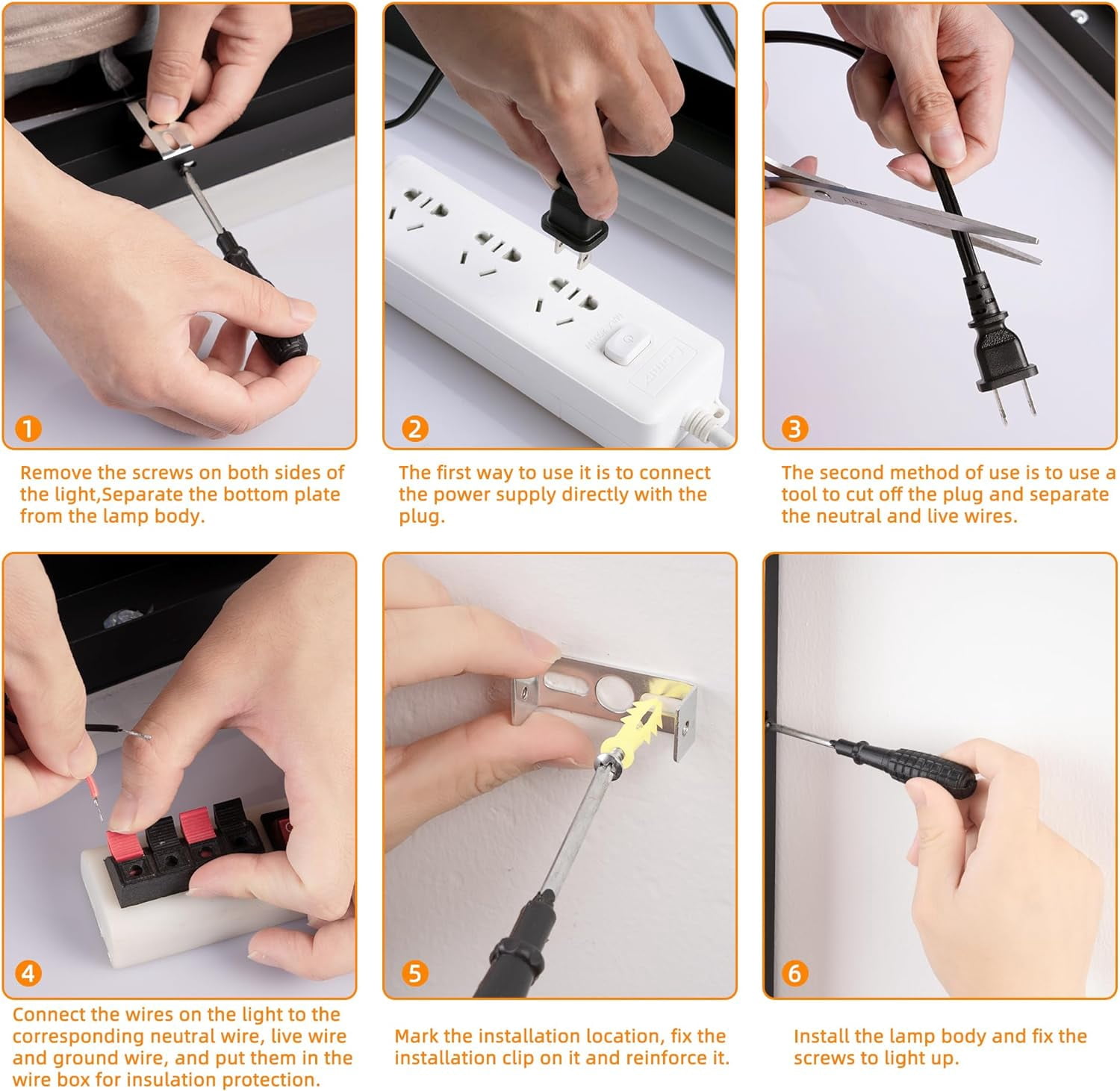 1

Remove the screws on both sides of the light,Separate the bottom plate from the lamp body.

2

The first way to use it is to connect the power supply directly with the plug.

3

The second method of use is to use a tool to cut off the plug and separate the neutral and live wires.

4

Connect the wires on the light to the corresponding neutral wire, live wire and ground wire, and put them in the wire box for insulation protection.

5

Mark the installation location, fix the installation clip on it and reinforce it.

6

Install the lamp body and fix the screws to light up.