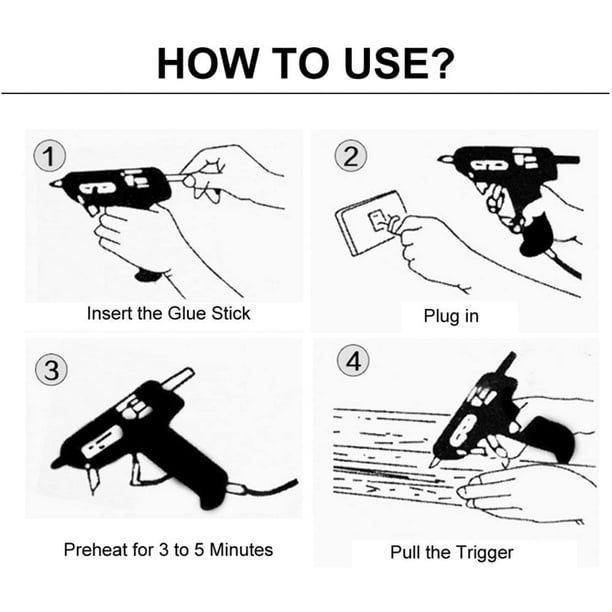 HOW TO USE?

1

Insert the Glue Stick

2

Plug in

3

Preheat for 3 to 5 Minutes

4

Pull the Trigger